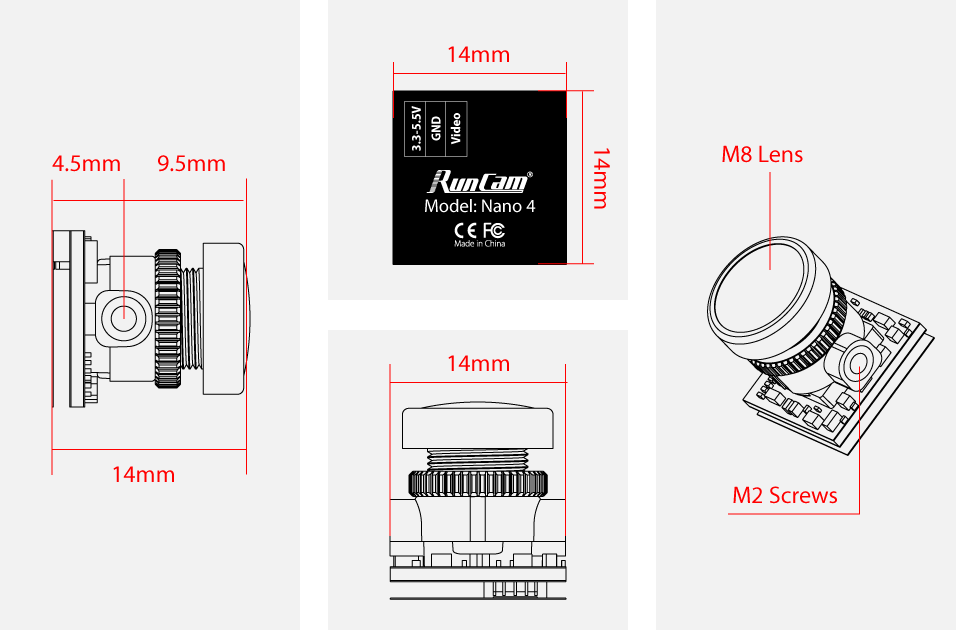 4.5mm 9.5mm

14mm

14mm

3.3-5.5V GND Video

RunCam®

Model: Nano 4

CE FC

Made in China

14mm

14mm

M8 Lens

M2 Screws