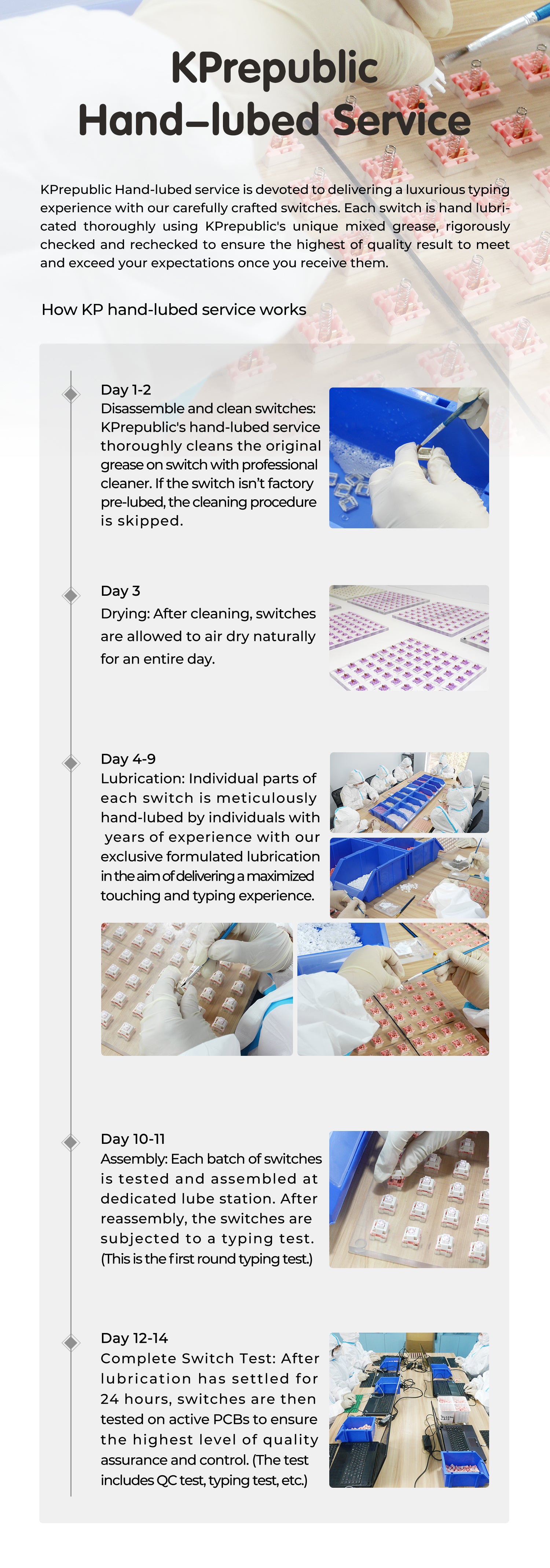 KPrepublic Hand–lubed Service

KPrepublic Hand-lubed service is devoted to delivering a luxurious typing experience with our carefully crafted switches. Each switch is hand lubricated thoroughly using KPrepublic's unique mixed grease, rigorously checked and rechecked to ensure the highest of quality result to meet and exceed your expectations once you receive them.

How KP hand-lubed service works

Day 1-2
Disassemble and clean switches: KPrepublic's hand-lubed service thoroughly cleans the original grease on switch with professional cleaner. If the switch isn't factory pre-lubed, the cleaning procedure is skipped.

Day 3
Drying: After cleaning, switches are allowed to air dry naturally for an entire day.

Day 4-9
Lubrication: Individual parts of each switch is meticulously hand-lubed by individuals with years of experience with our exclusive formulated lubrication in the aim of delivering a maximized touching and typing experience.

Day 10-11
Assembly: Each batch of switches is tested and assembled at dedicated lube station. After reassembly, the switches are subjected to a typing test. (This is the first round typing test.)

Day 12-14
Complete Switch Test: After lubrication has settled for 24 hours, switches are then tested on active PCBs to ensure the highest level of quality assurance and control. (The test includes QC test, typing test, etc.)