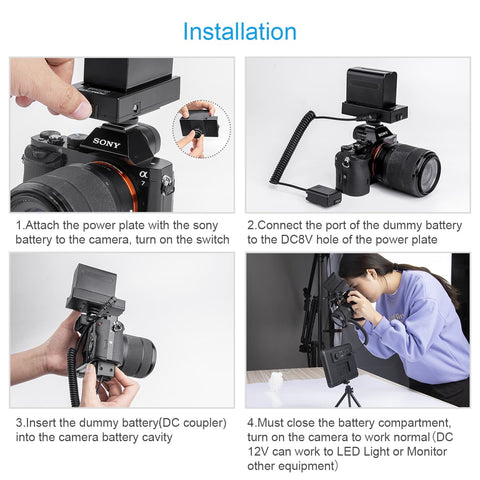 Installation

SONY

α 7

SONY

1.Attach the power plate with the sony battery to the camera, turn on the switch

2.Connect the port of the dummy battery to the DC8V hole of the power plate

3.Insert the dummy battery(DC coupler) into the camera battery cavity

4.Must close the battery compartment, turn on the camera to work normal(DC 12V can work to LED Light or Monitor other equipment)