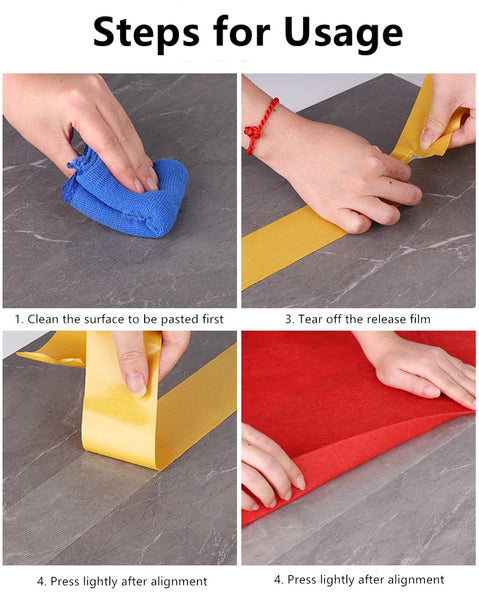 Steps for Usage

1. Clean the surface to be pasted first

3. Tear off the release film

4. Press lightly after alignment

4. Press lightly after alignment