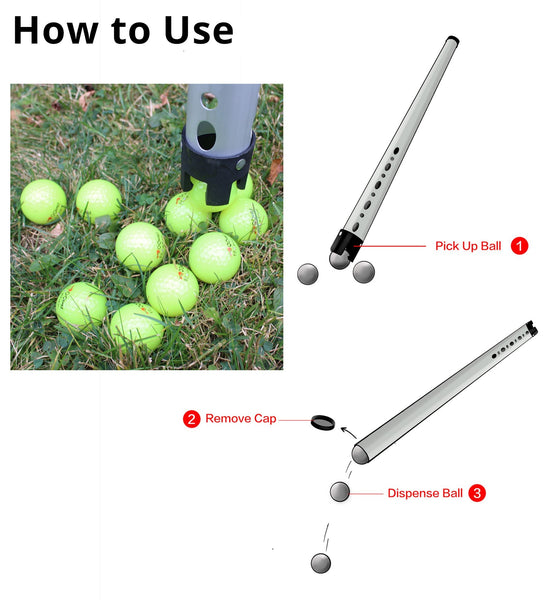 How to Use

Pick Up Ball 1

2 Remove Cap

Dispense Ball 3