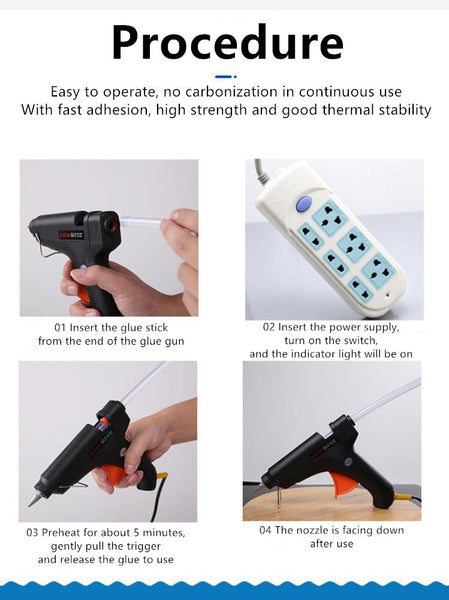 Procedure

Easy to operate, no carbonization in continuous use
With fast adhesion, high strength and good thermal stability

01 Insert the glue stick from the end of the glue gun

02 Insert the power supply, turn on the switch, and the indicator light will be on

03 Preheat for about 5 minutes, gently pull the trigger and release the glue to use

04 The nozzle is facing down after use