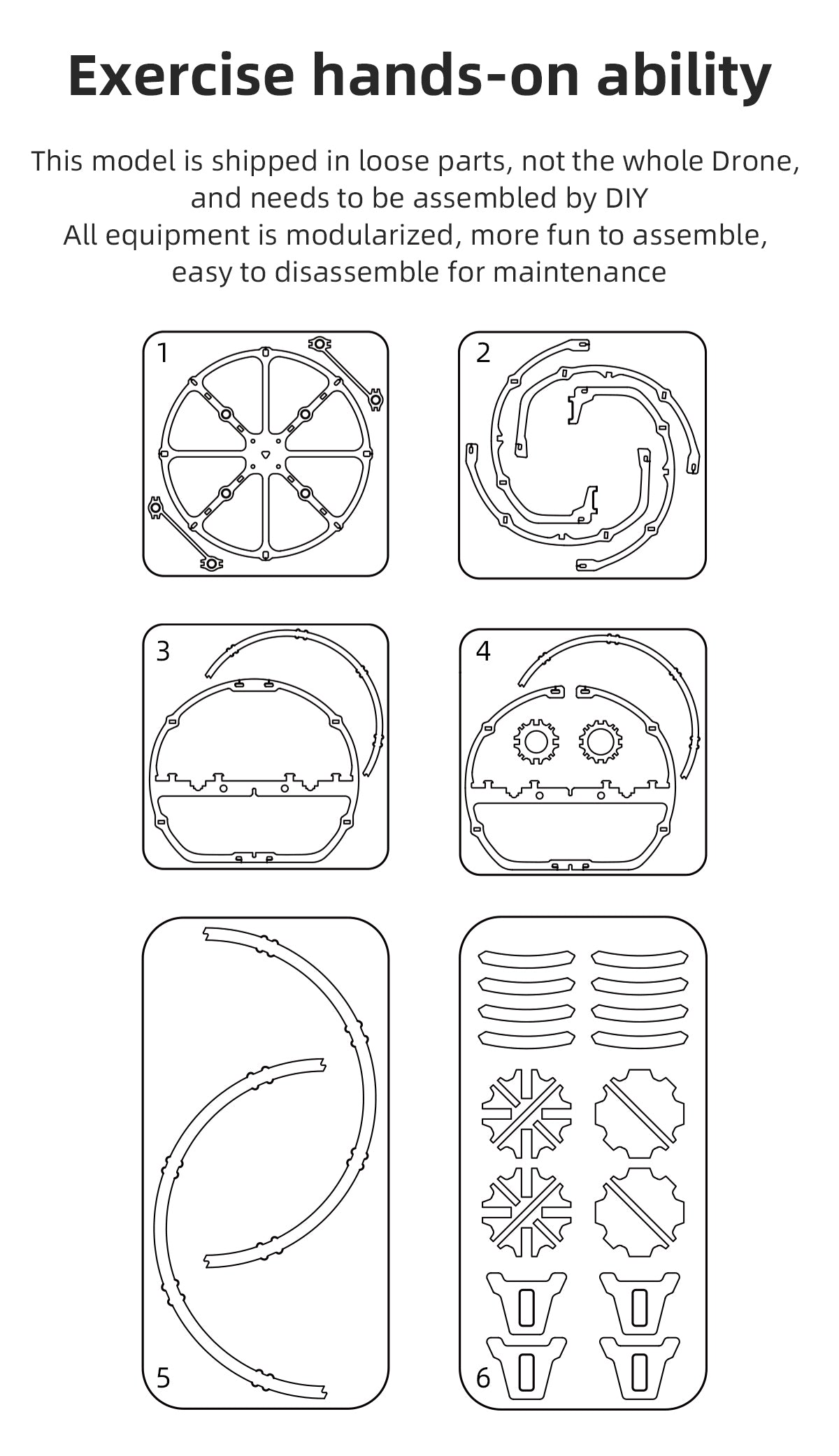 Exercise hands-on ability

This model is shipped in loose parts, not the whole Drone, and needs to be assembled by DIY
All equipment is modularized, more fun to assemble, easy to disassemble for maintenance

1

2

3

4

5

6