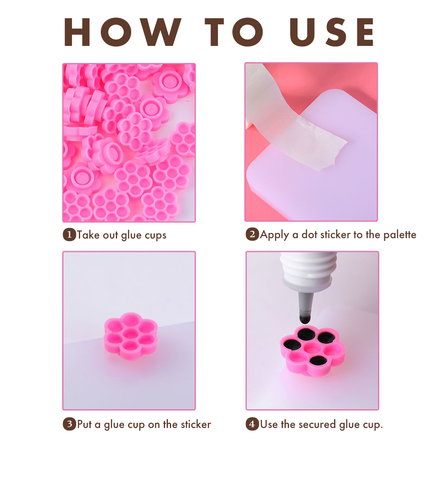 HOW TO USE

1 Take out glue cups

2 Apply a dot sticker to the palette

3 Put a glue cup on the sticker

4 Use the secured glue cup.