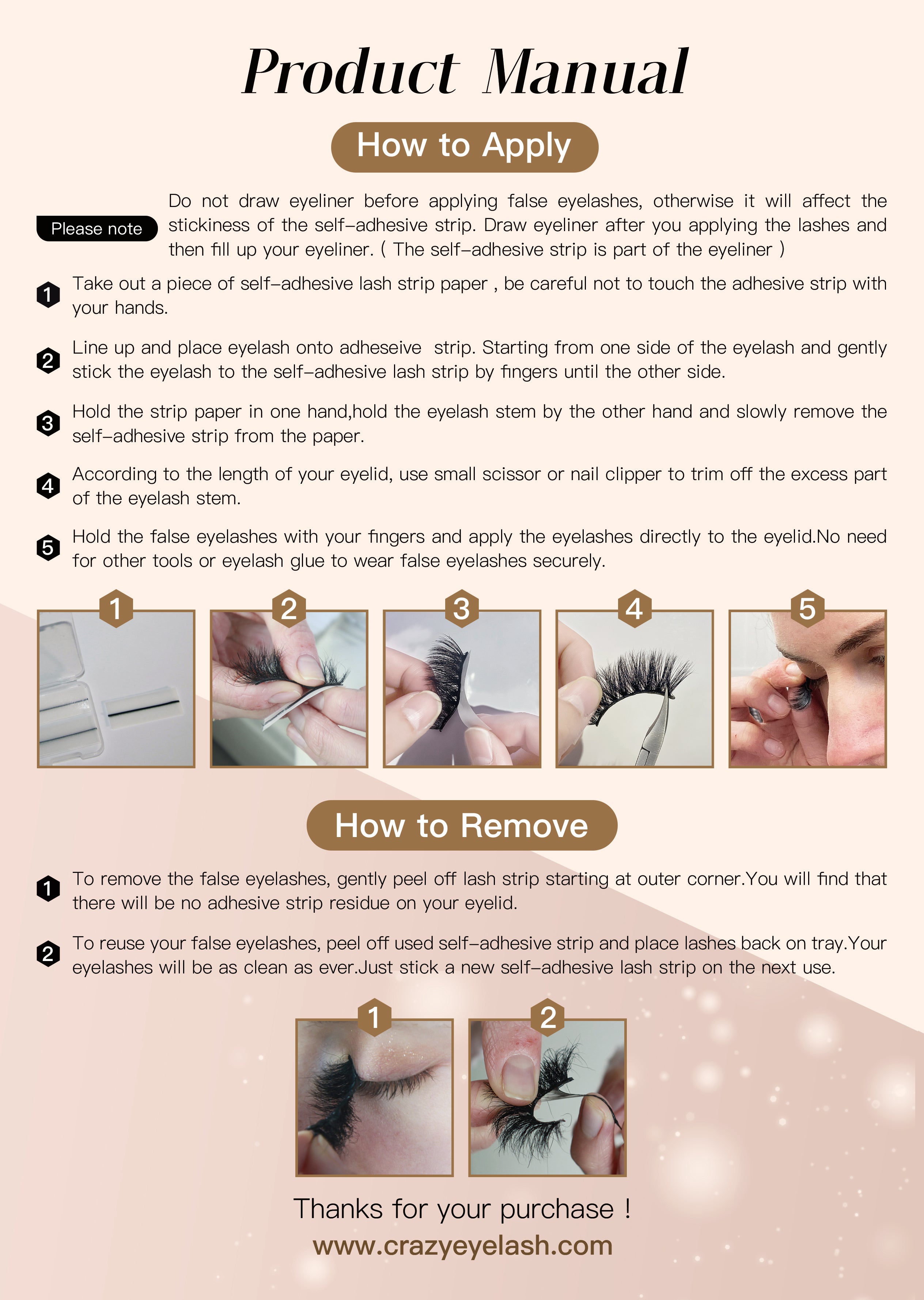 Product Manual

How to Apply

Please note

Do not draw eyeliner before applying false eyelashes, otherwise it will affect the stickiness of the self-adhesive strip. Draw eyeliner after you applying the lashes and then fill up your eyeliner. ( The self-adhesive strip is part of the eyeliner )

1 Take out a piece of self-adhesive lash strip paper , be careful not to touch the adhesive strip with your hands.

2 Line up and place eyelash onto adheseive strip. Starting from one side of the eyelash and gently stick the eyelash to the self-adhesive lash strip by fingers until the other side.

3 Hold the strip paper in one hand,hold the eyelash stem by the other hand and slowly remove the self-adhesive strip from the paper.

4 According to the length of your eyelid, use small scissor or nail clipper to trim off the excess part of the eyelash stem.

5 Hold the false eyelashes with your fingers and apply the eyelashes directly to the eyelid.No need for other tools or eyelash glue to wear false eyelashes securely.

1 2 3 4 5

How to Remove

1 To remove the false eyelashes, gently peel off lash strip starting at outer corner.You will find that there will be no adhesive strip residue on your eyelid.

2 To reuse your false eyelashes, peel off used self-adhesive strip and place lashes back on tray.Your eyelashes will be as clean as ever.Just stick a new self-adhesive lash strip on the next use.

1 2

Thanks for your purchase !
www.crazyeyelash.com