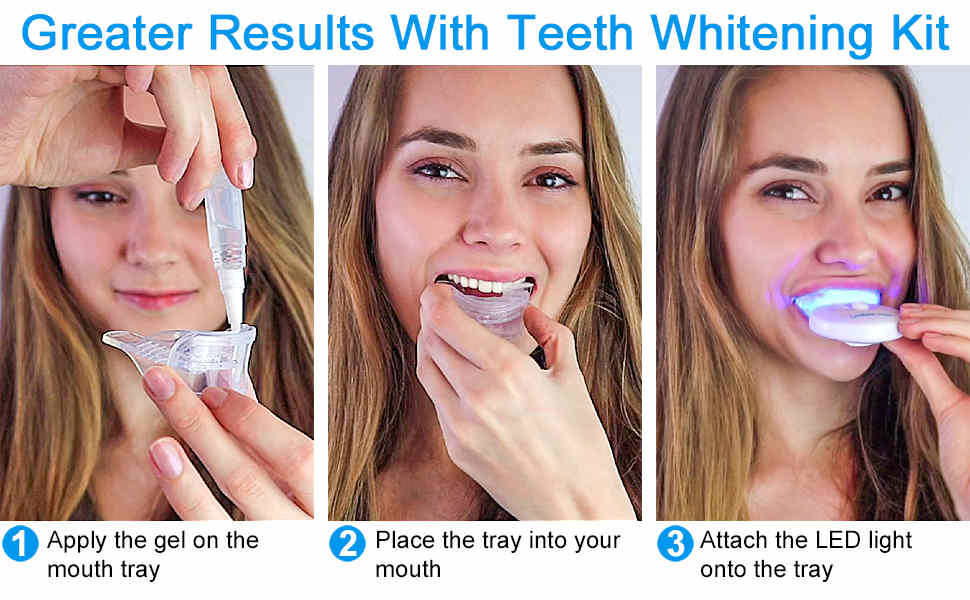 Greater Results With Teeth Whitening Kit

1 Apply the gel on the mouth tray

2 Place the tray into your mouth

3 Attach the LED light onto the tray