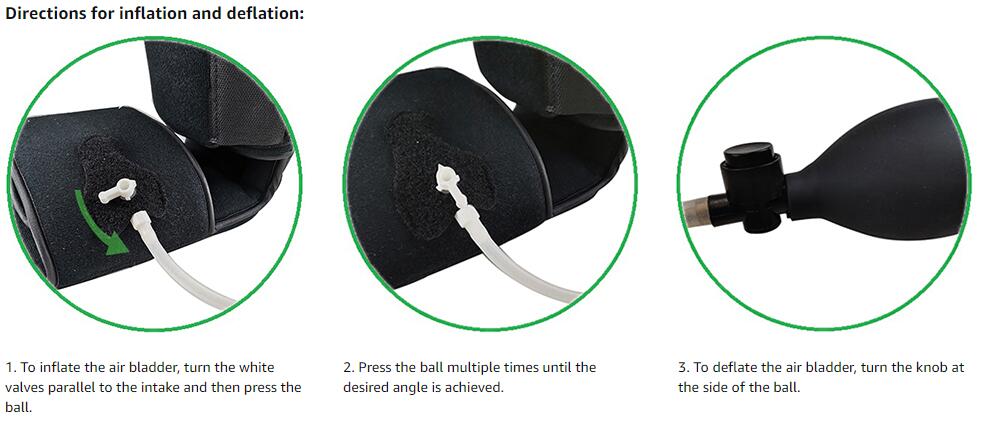 Directions for inflation and deflation:

1. To inflate the air bladder, turn the white valves parallel to the intake and then press the ball.

2. Press the ball multiple times until the desired angle is achieved.

3. To deflate the air bladder, turn the knob at the side of the ball.