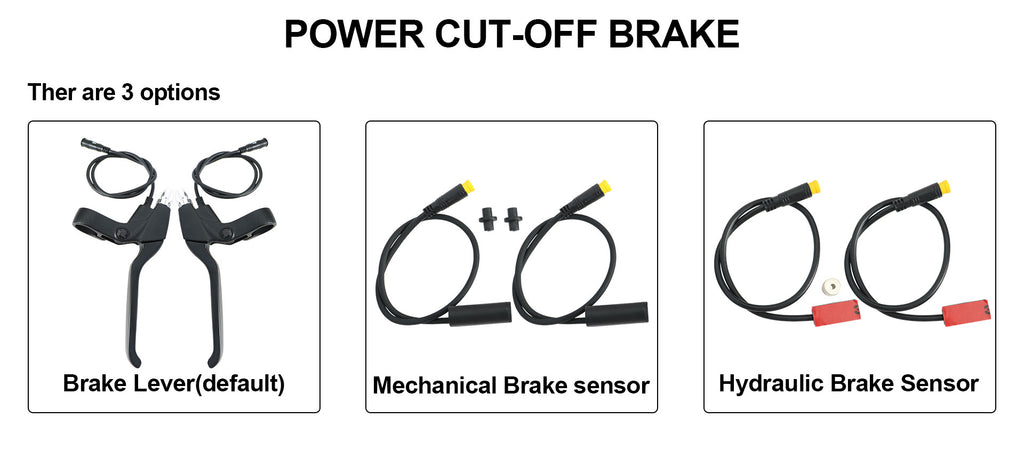 POWER CUT-OFF BRAKE

Ther are 3 options

Brake Lever(default)

Mechanical Brake sensor

Hydraulic Brake Sensor