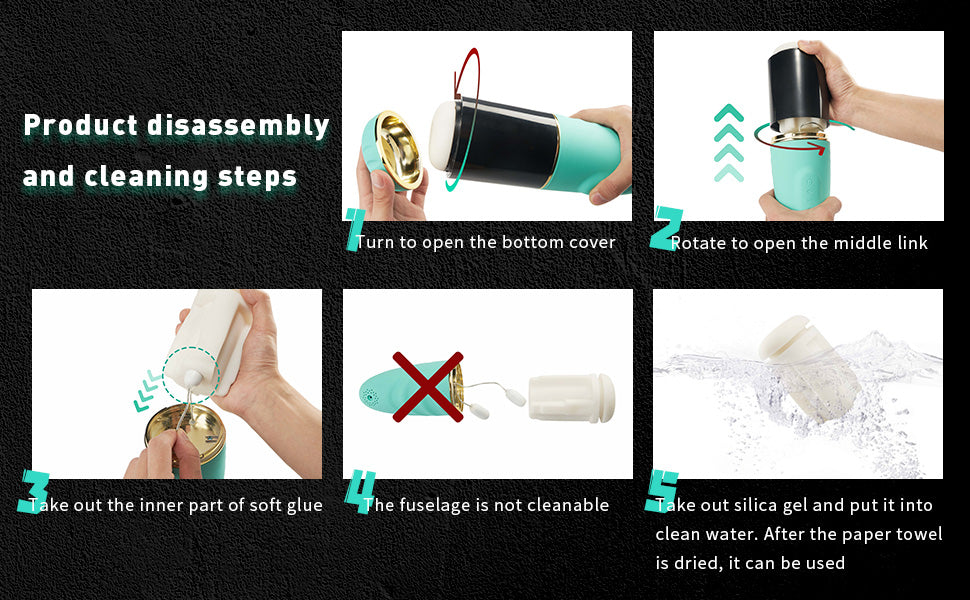 Product disassembly and cleaning steps

1 Turn to open the bottom cover

2 Rotate to open the middle link

3 Take out the inner part of soft glue

4 The fuselage is not cleanable

5 Take out silica gel and put it into clean water. After the paper towel is dried, it can be used