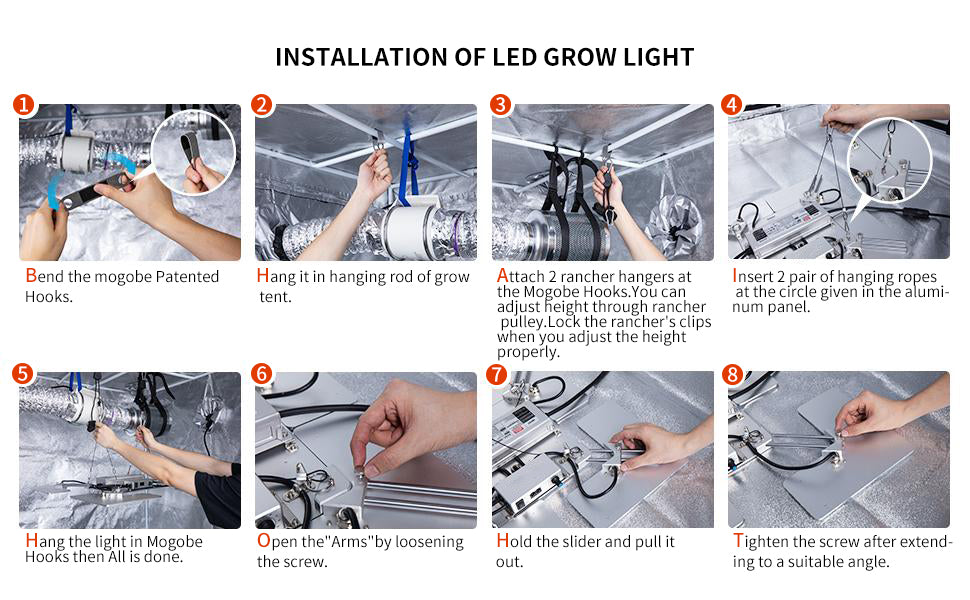 INSTALLATION OF LED GROW LIGHT

1

Bend the mogobe Patented Hooks.

2

Hang it in hanging rod of grow tent.

3

Attach 2 rancher hangers at the Mogobe Hooks.You can adjust height through rancher pulley.Lock the rancher's clips when you adjust the height properly.

4

Insert 2 pair of hanging ropes at the circle given in the aluminum panel.

5

Hang the light in Mogobe Hooks then All is done.

6

Open the"Arms"by loosening the screw.

7

Hold the slider and pull it out.

8

Tighten the screw after extending to a suitable angle.