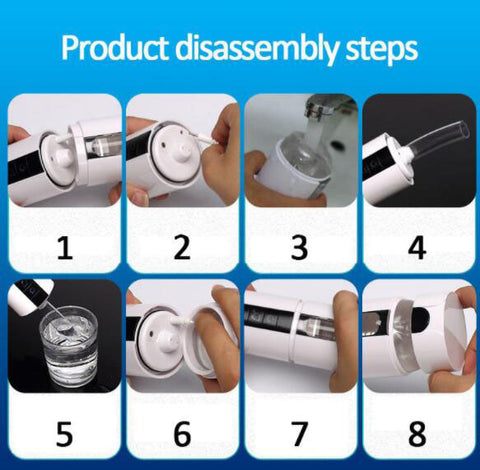 Product disassembly steps

1

2

3

4

5

6

7

8