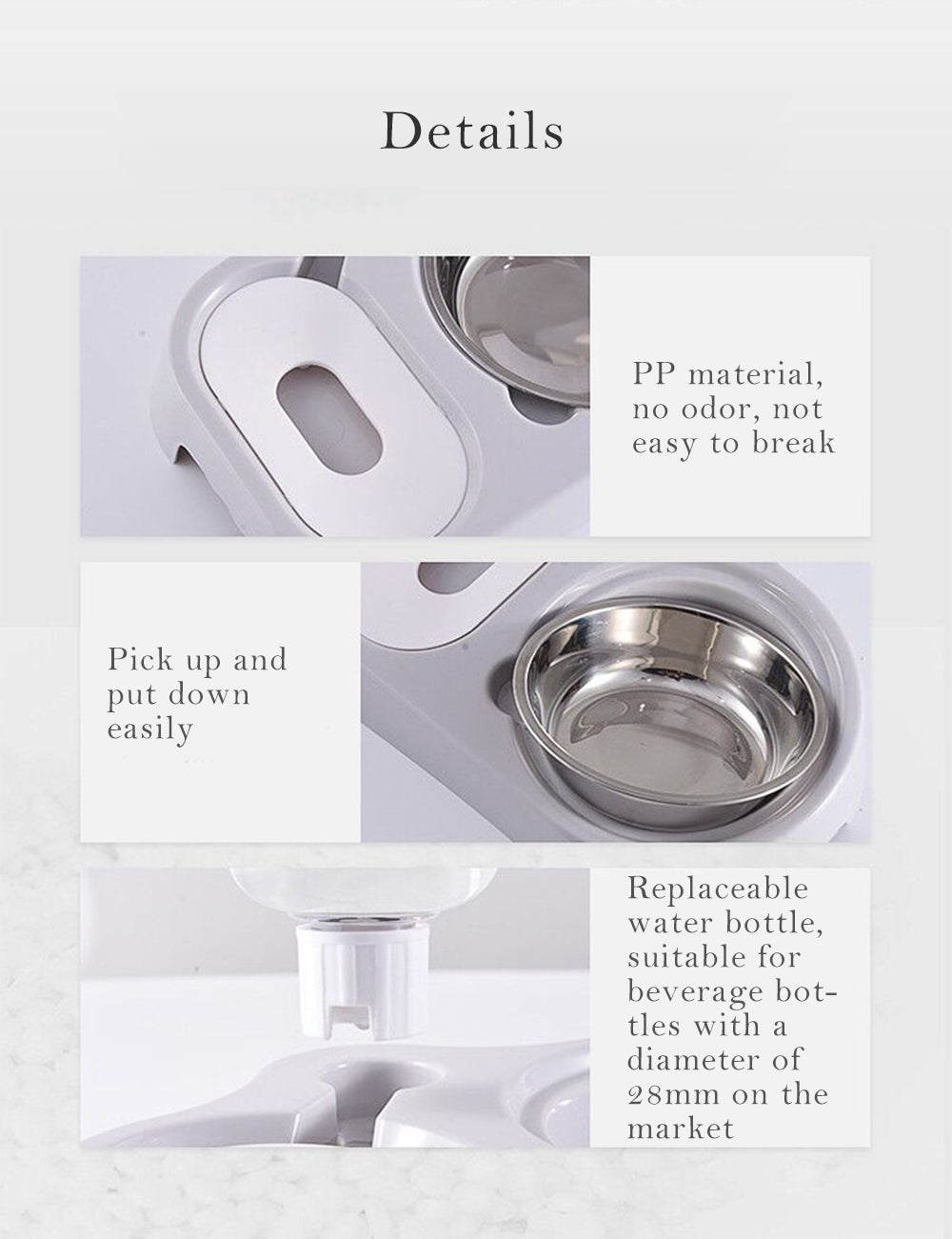 Details

PP material, no odor, not easy to break

Pick up and put down easily

Replaceable water bottle, suitable for beverage bottles with a diameter of 28mm on the market