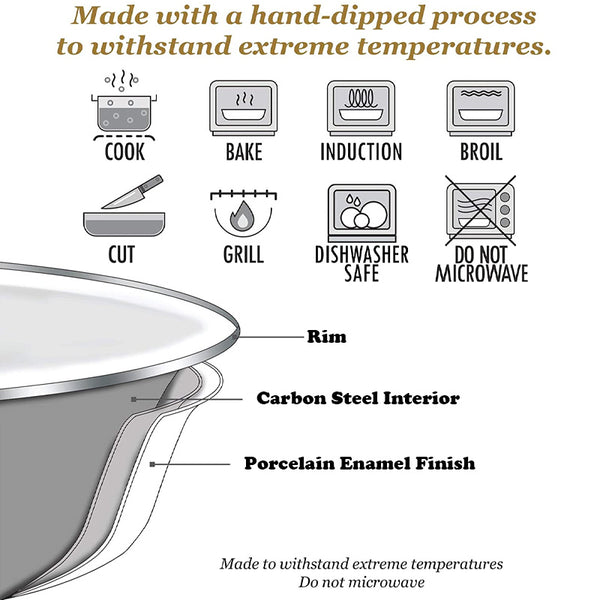 Made with a hand-dipped process to withstand extreme temperatures.

COOK

BAKE

INDUCTION

BROIL

CUT

GRILL

DISHWASHER SAFE

DO NOT MICROWAVE

Rim

Carbon Steel Interior

Porcelain Enamel Finish

Made to withstand extreme temperatures
Do not microwave