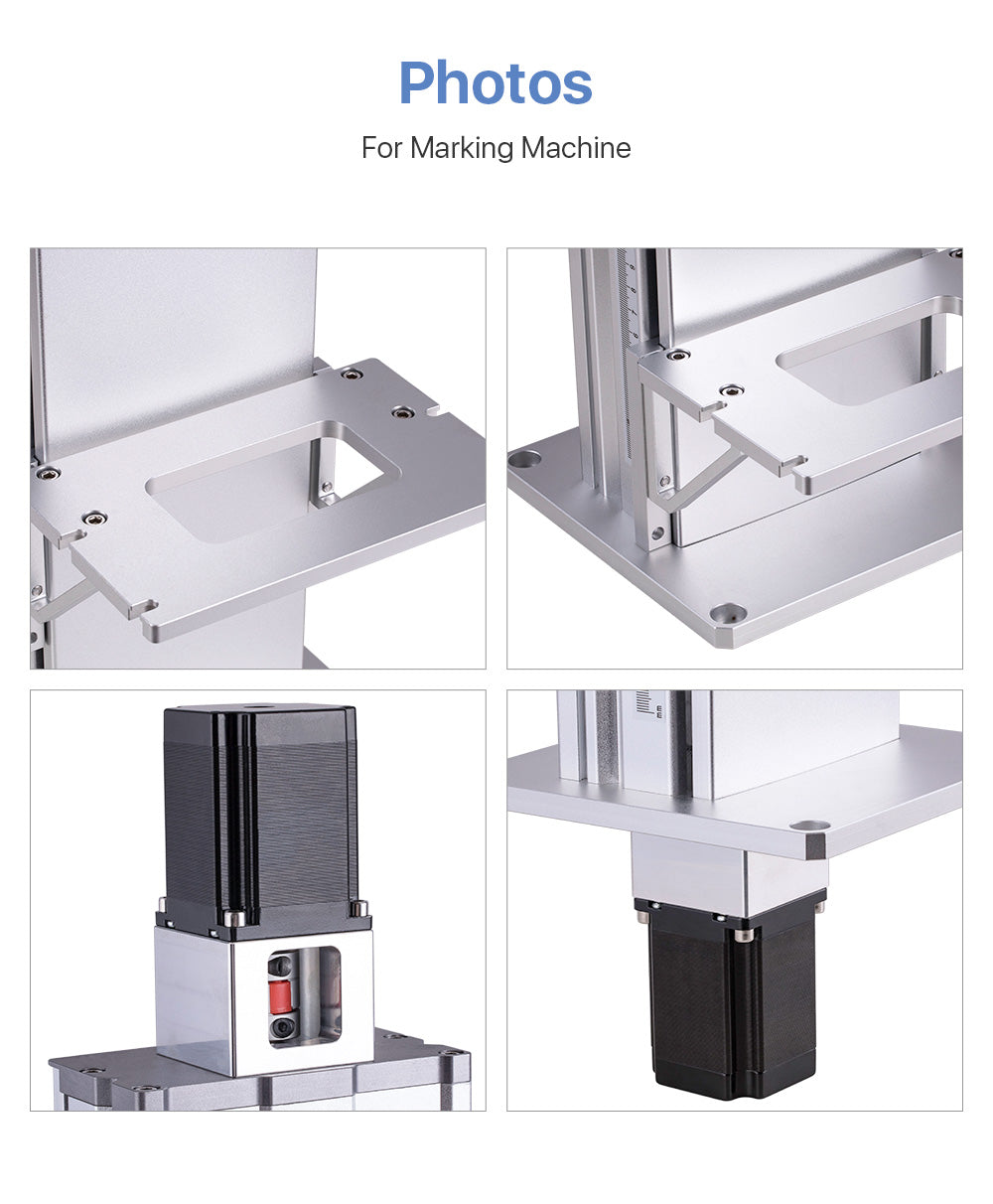 Photos

For Marking Machine