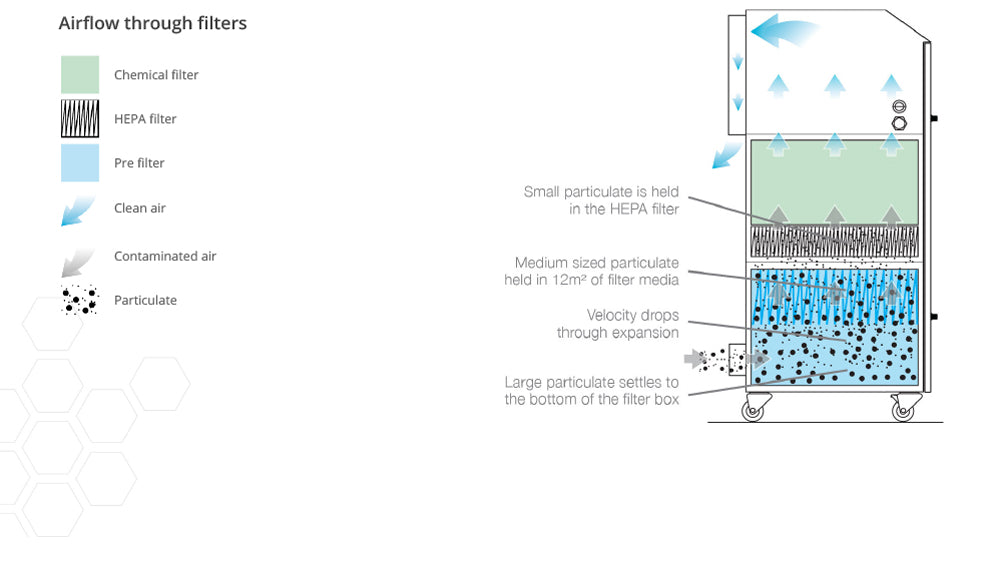 Airflow through filters

Chemical filter

HEPA filter

Pre filter

Clean air

Contaminated air

Particulate

Small particulate is held in the HEPA filter

Medium sized particulate held in 12m² of filter media

Velocity drops through expansion

Large particulate settles to the bottom of the filter box