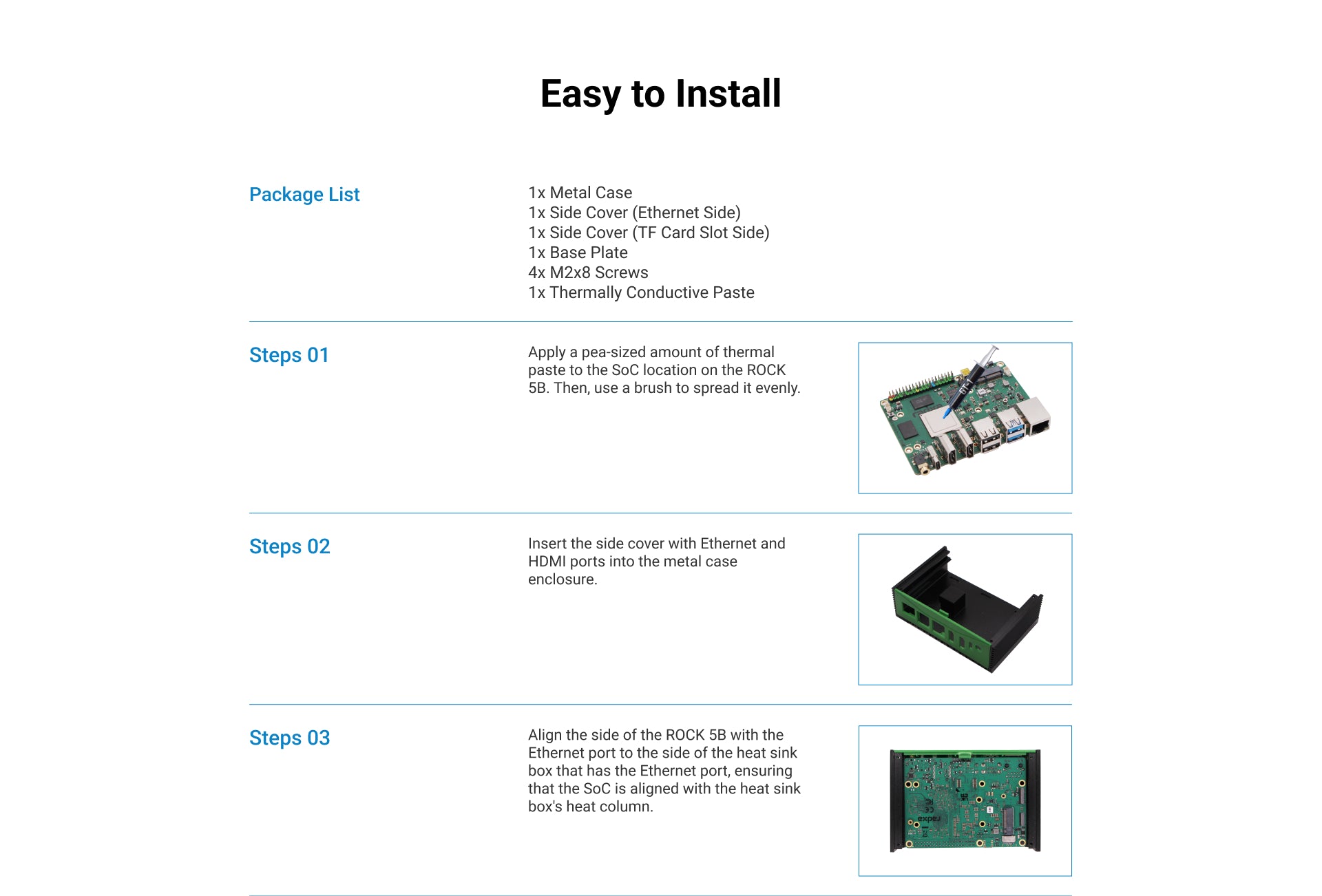 Easy to Install

Package List

1x Metal Case
1x Side Cover (Ethernet Side)
1x Side Cover (TF Card Slot Side)
1x Base Plate
4x M2x8 Screws
1x Thermally Conductive Paste

Steps 01

Apply a pea-sized amount of thermal paste to the SoC location on the ROCK 5B. Then, use a brush to spread it evenly.

Steps 02

Insert the side cover with Ethernet and HDMI ports into the metal case enclosure.

Steps 03

Align the side of the ROCK 5B with the Ethernet port to the side of the heat sink box that has the Ethernet port, ensuring that the SoC is aligned with the heat sink box's heat column.