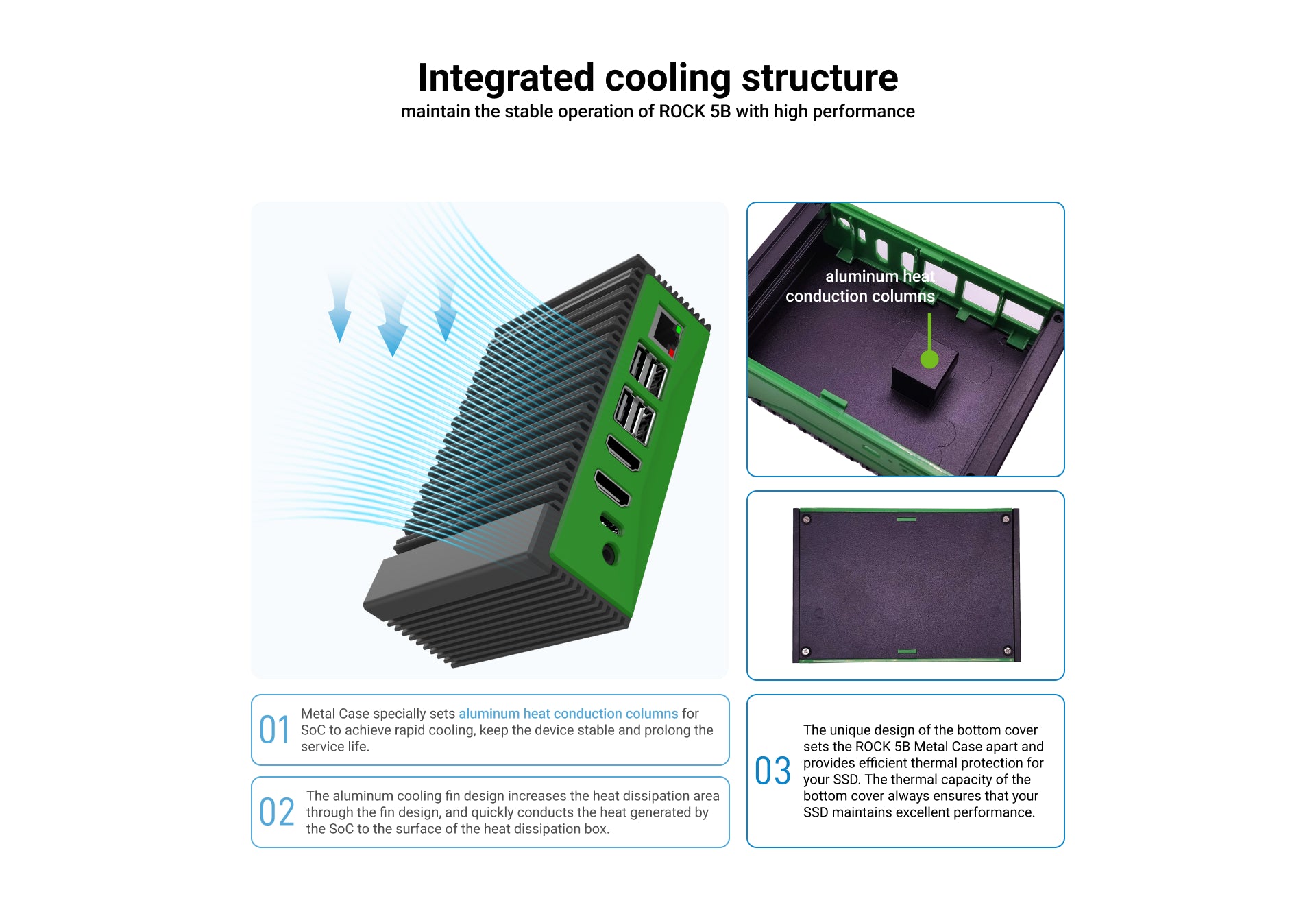 Integrated cooling structure
maintain the stable operation of ROCK 5B with high performance

aluminum heat conduction columns

01 Metal Case specially sets aluminum heat conduction columns for SoC to achieve rapid cooling, keep the device stable and prolong the service life.

02 The aluminum cooling fin design increases the heat dissipation area through the fin design, and quickly conducts the heat generated by the SoC to the surface of the heat dissipation box.

03 The unique design of the bottom cover sets the ROCK 5B Metal Case apart and provides efficient thermal protection for your SSD. The thermal capacity of the bottom cover always ensures that your SSD maintains excellent performance.