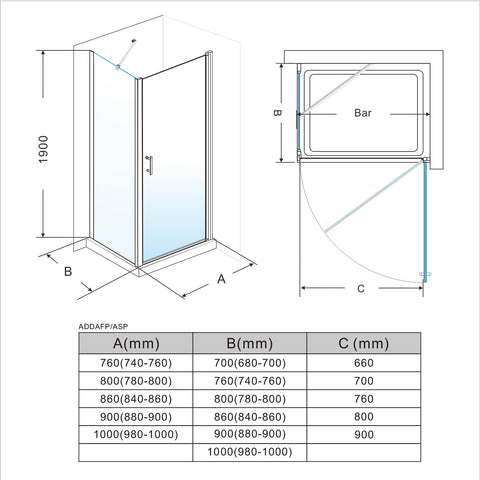 1900

B

A

B

Bar

C

ADDAFP/ASP

| A(mm) | B(mm) | C (mm) |
|---|---|---|
| 760(740-760) | 700(680-700) | 660 |
| 800(780-800) | 760(740-760) | 700 |
| 860(840-860) | 800(780-800) | 760 |
| 900(880-900) | 860(840-860) | 800 |
| 1000(980-1000) | 900(880-900) | 900 |
| | 1000(980-1000) | |