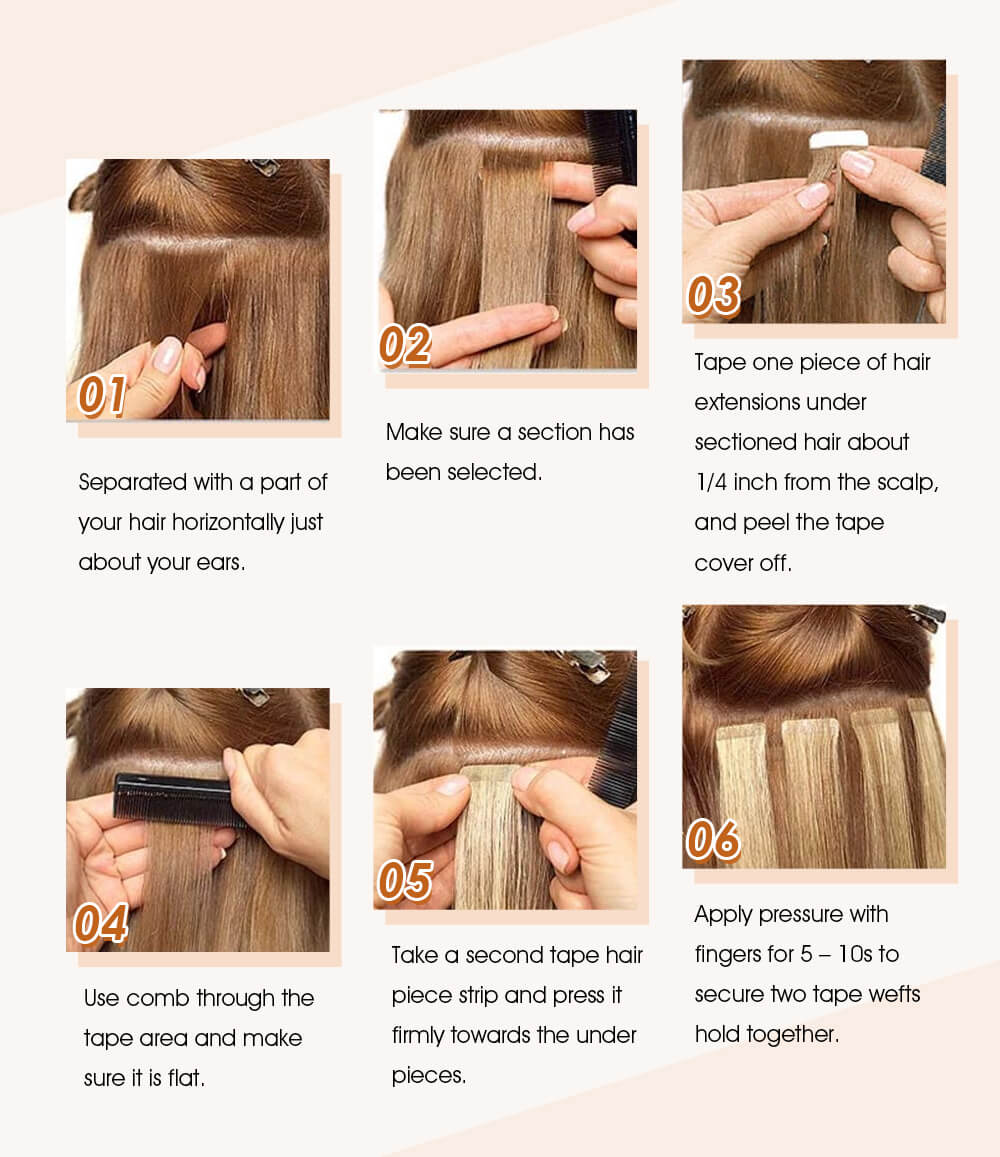 01

Separated with a part of your hair horizontally just about your ears.

02

Make sure a section has been selected.

03

Tape one piece of hair extensions under sectioned hair about 1/4 inch from the scalp, and peel the tape cover off.

04

Use comb through the tape area and make sure it is flat.

05

Take a second tape hair piece strip and press it firmly towards the under pieces.

06

Apply pressure with fingers for 5 – 10s to secure two tape wefts hold together.