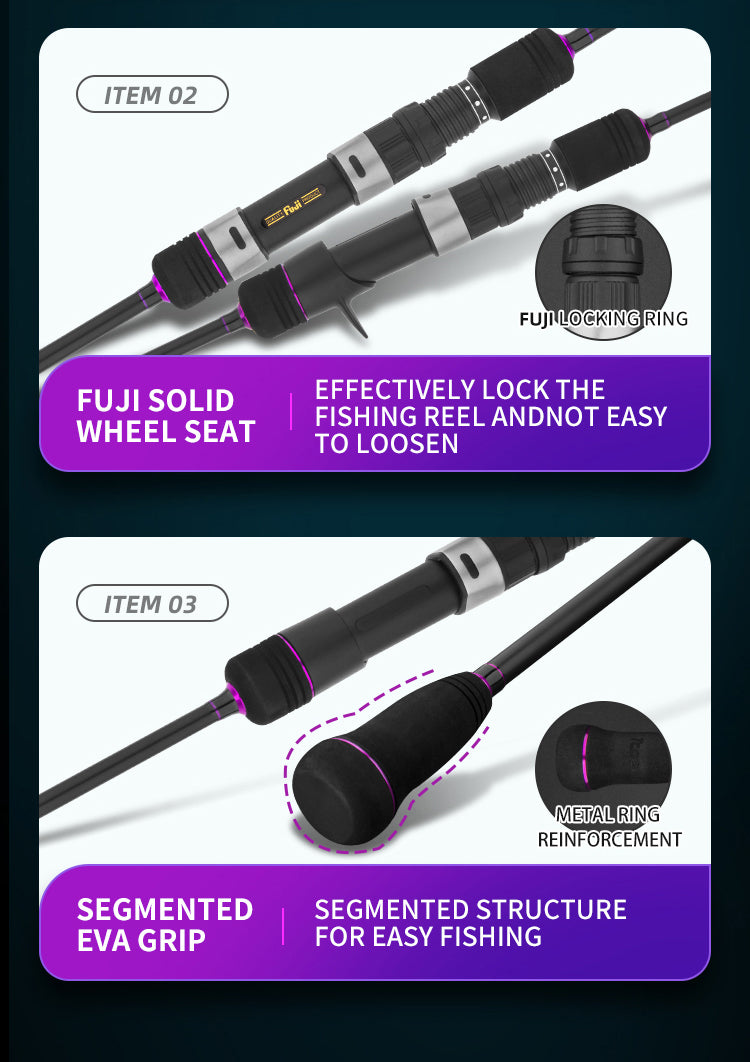 ITEM 02

Fuji

FUJI LOCKING RING

FUJI SOLID WHEEL SEAT

EFFECTIVELY LOCK THE FISHING REEL ANDNOT EASY TO LOOSEN

ITEM 03

METAL RING REINFORCEMENT

SEGMENTED EVA GRIP

SEGMENTED STRUCTURE FOR EASY FISHING