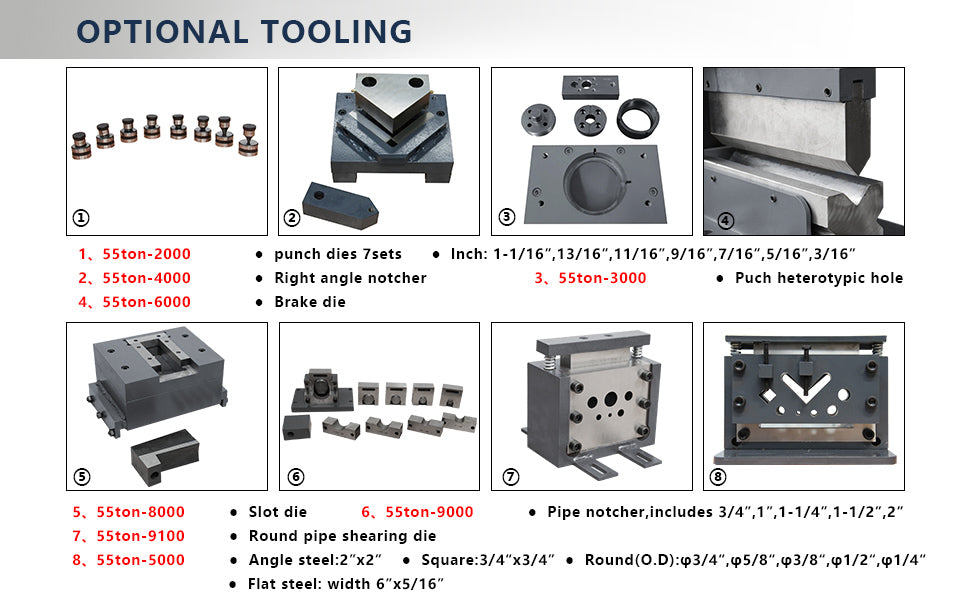 OPTIONAL TOOLING

①

②

③

④

1、55ton-2000 • punch dies 7sets • Inch: 1-1/16″,13/16″,11/16″,9/16″,7/16″,5/16″,3/16″

2、55ton-4000 • Right angle notcher 3、55ton-3000 • Puch heterotypic hole

4、55ton-6000 • Brake die

⑤

⑥

⑦

⑧

5、55ton-8000 • Slot die 6、55ton-9000 • Pipe notcher,includes 3/4″,1″,1-1/4″,1-1/2″,2″

7、55ton-9100 • Round pipe shearing die

8、55ton-5000 • Angle steel:2″x2″ • Square:3/4″x3/4″ • Round(O.D):φ3/4″,φ5/8″,φ3/8″,φ1/2″,φ1/4″

• Flat steel: width 6″x5/16″