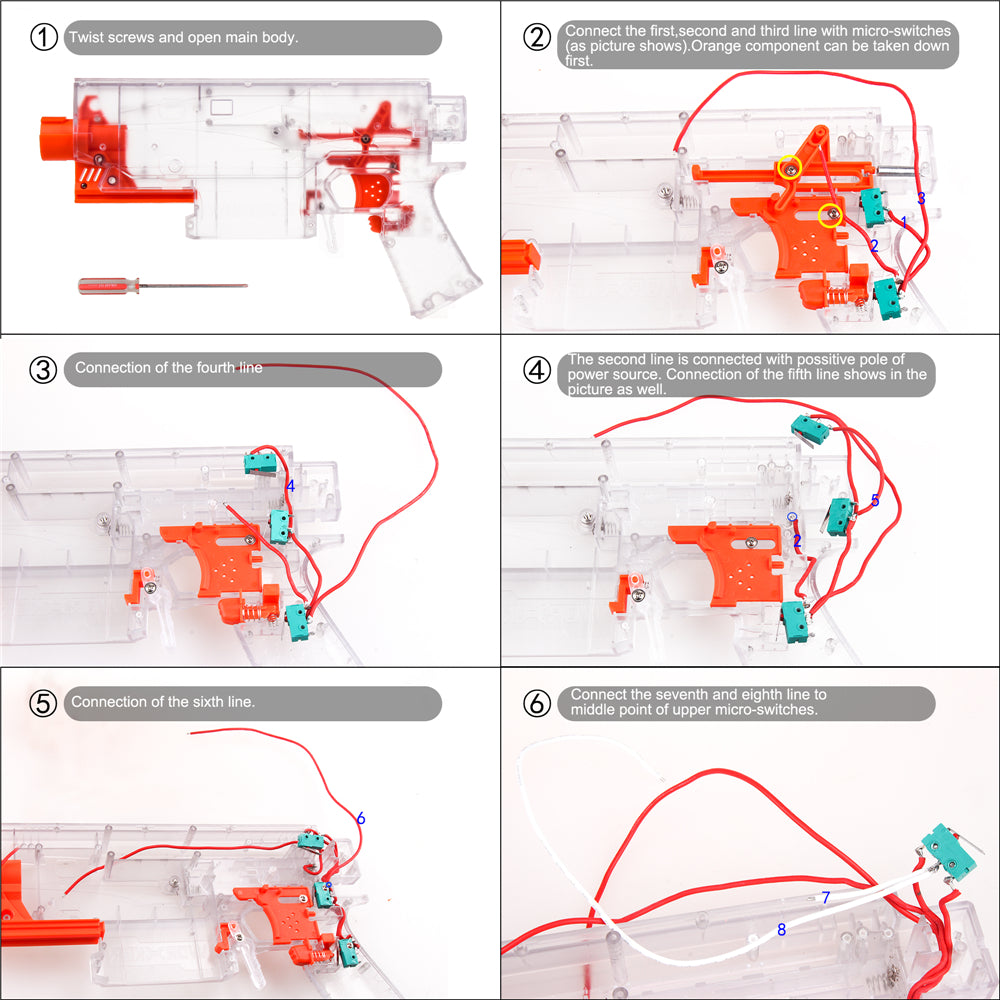 ① Twist screws and open main body.

② Connect the first,second and third line with micro-switches (as picture shows).Orange component can be taken down first.

3

1

2

③ Connection of the fourth line

4

④ The second line is connected with possitive pole of power source. Connection of the fifth line shows in the picture as well.

5

2

⑤ Connection of the sixth line.

6

⑥ Connect the seventh and eighth line to middle point of upper micro-switches.

7

8