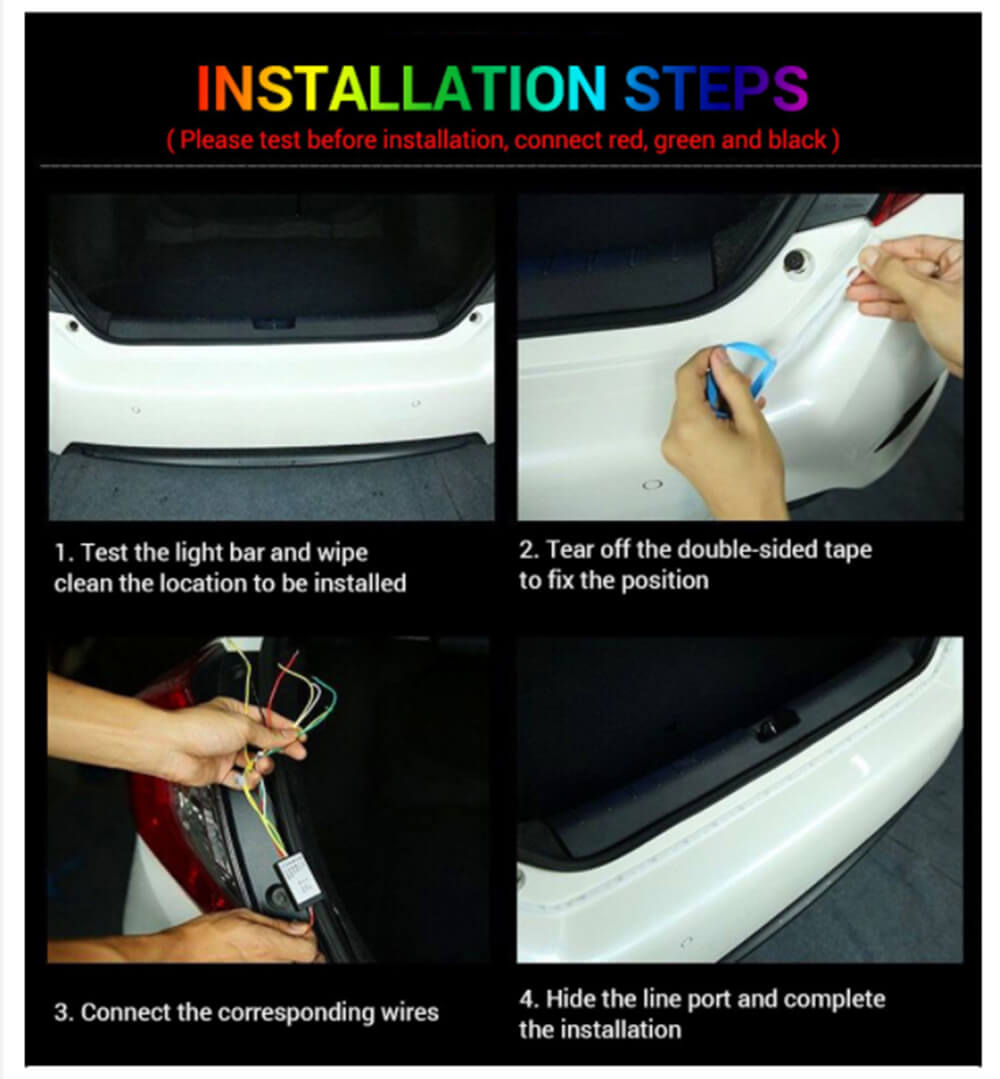 INSTALLATION STEPS
( Please test before installation, connect red, green and black )

1. Test the light bar and wipe clean the location to be installed

2. Tear off the double-sided tape to fix the position

3. Connect the corresponding wires

4. Hide the line port and complete the installation