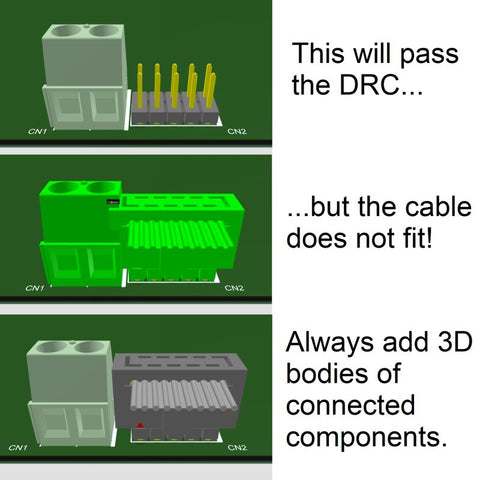 CN1

CN2

This will pass the DRC...

CN1

CN2

...but the cable does not fit!

CN1

CN2

Always add 3D bodies of connected components.