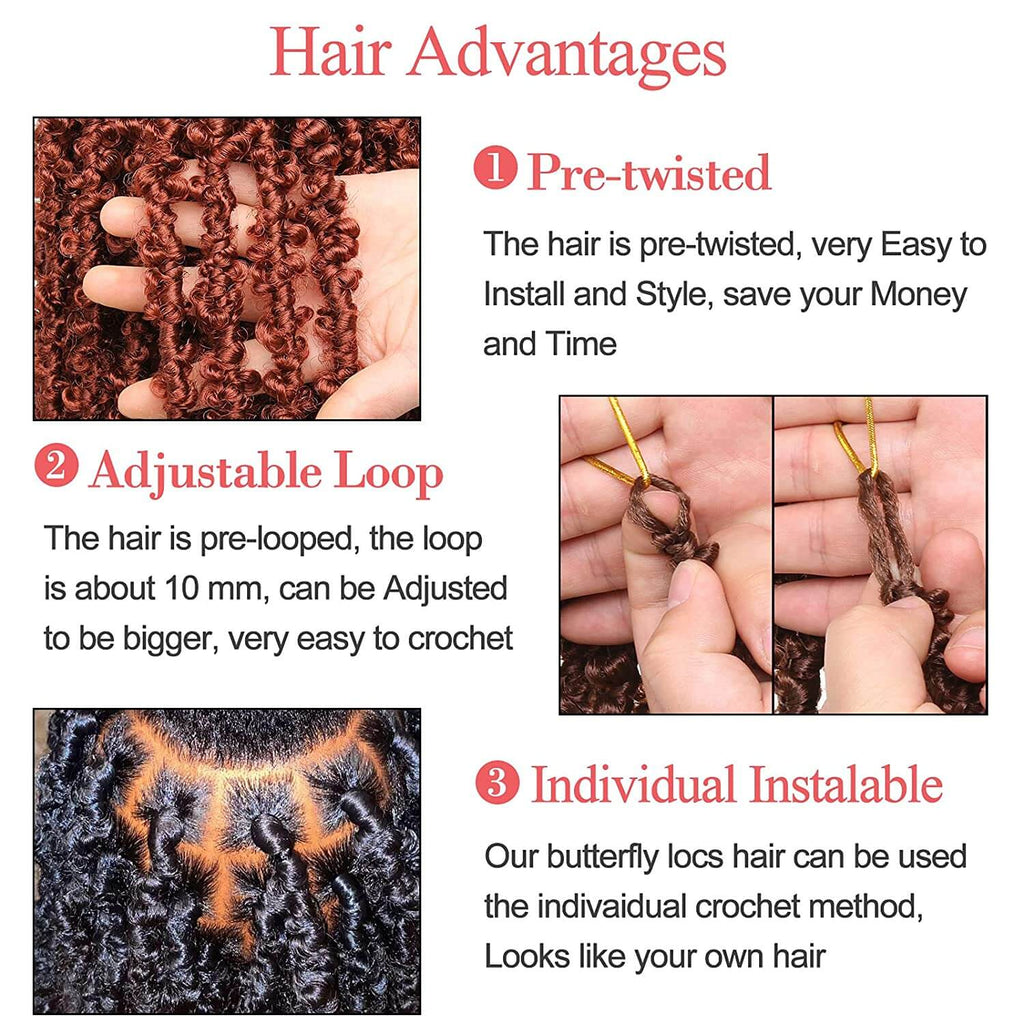 Hair Advantages

1 Pre-twisted

The hair is pre-twisted, very Easy to Install and Style, save your Money and Time

2 Adjustable Loop

The hair is pre-looped, the loop is about 10 mm, can be Adjusted to be bigger, very easy to crochet

3 Individual Instalable

Our butterfly locs hair can be used the indivaidual crochet method, Looks like your own hair