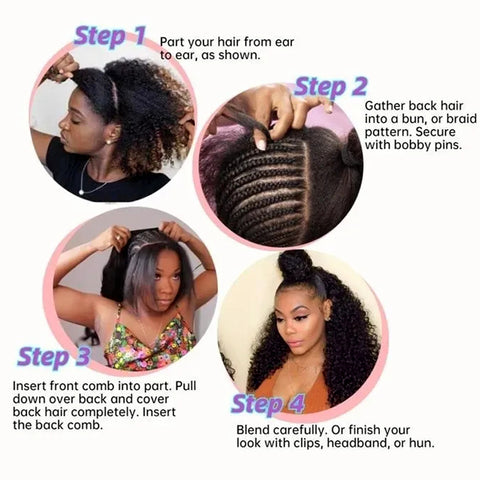 Step 1
Part your hair from ear to ear, as shown.

Step 2
Gather back hair into a bun, or braid pattern. Secure with bobby pins.

Step 3
Insert front comb into part. Pull down over back and cover back hair completely. Insert the back comb.

Step 4
Blend carefully. Or finish your look with clips, headband, or hun.