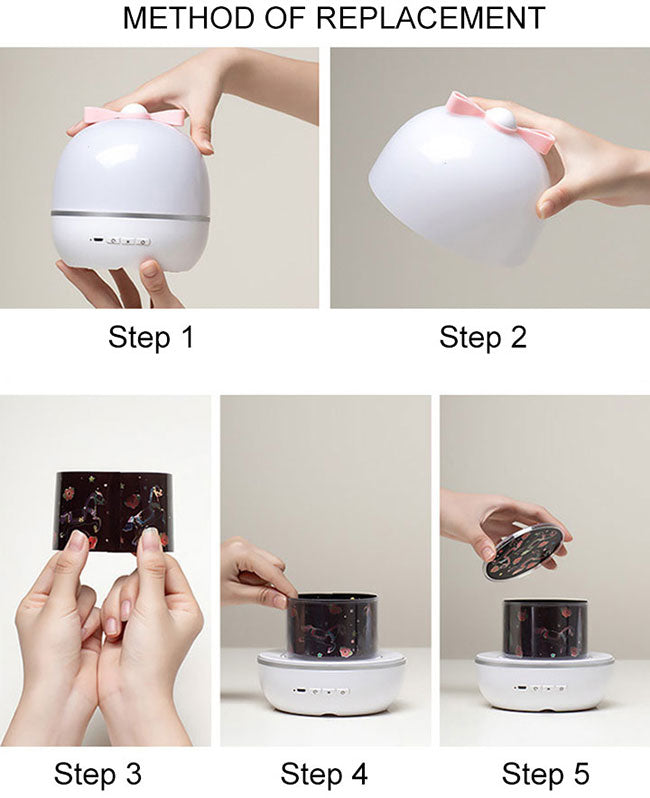 METHOD OF REPLACEMENT

Step 1

Step 2

Step 3

Step 4

Step 5