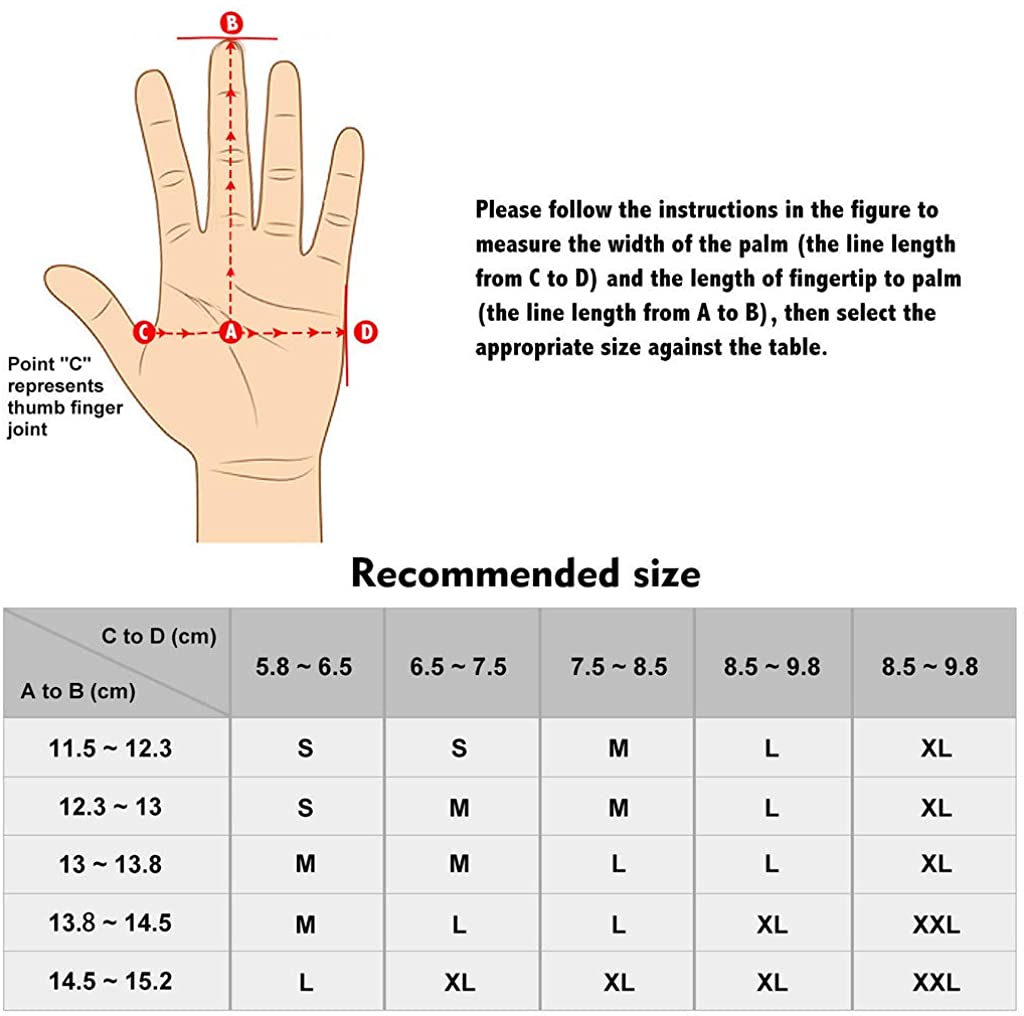 B

C A D

Point "C" represents thumb finger joint

Please follow the instructions in the figure to measure the width of the palm (the line length from C to D) and the length of fingertip to palm (the line length from A to B), then select the appropriate size against the table.

Recommended size

| C to D (cm) / A to B (cm) | 5.8 ~ 6.5 | 6.5 ~ 7.5 | 7.5 ~ 8.5 | 8.5 ~ 9.8 | 8.5 ~ 9.8 |
|---|---|---|---|---|---|
| 11.5 ~ 12.3 | S | S | M | L | XL |
| 12.3 ~ 13 | S | M | M | L | XL |
| 13 ~ 13.8 | M | M | L | L | XL |
| 13.8 ~ 14.5 | M | L | L | XL | XXL |
| 14.5 ~ 15.2 | L | XL | XL | XL | XXL |