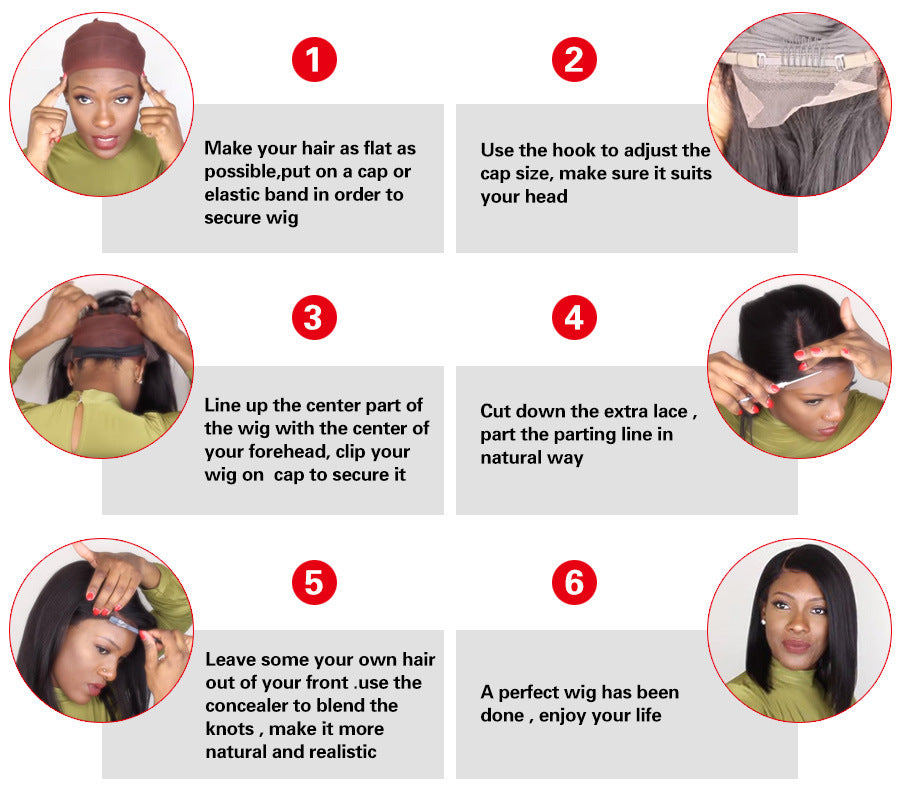 1

Make your hair as flat as possible,put on a cap or elastic band in order to secure wig

2

Use the hook to adjust the cap size, make sure it suits your head

3

Line up the center part of the wig with the center of your forehead, clip your wig on cap to secure it

4

Cut down the extra lace , part the parting line in natural way

5

Leave some your own hair out of your front .use the concealer to blend the knots , make it more natural and realistic

6

A perfect wig has been done , enjoy your life