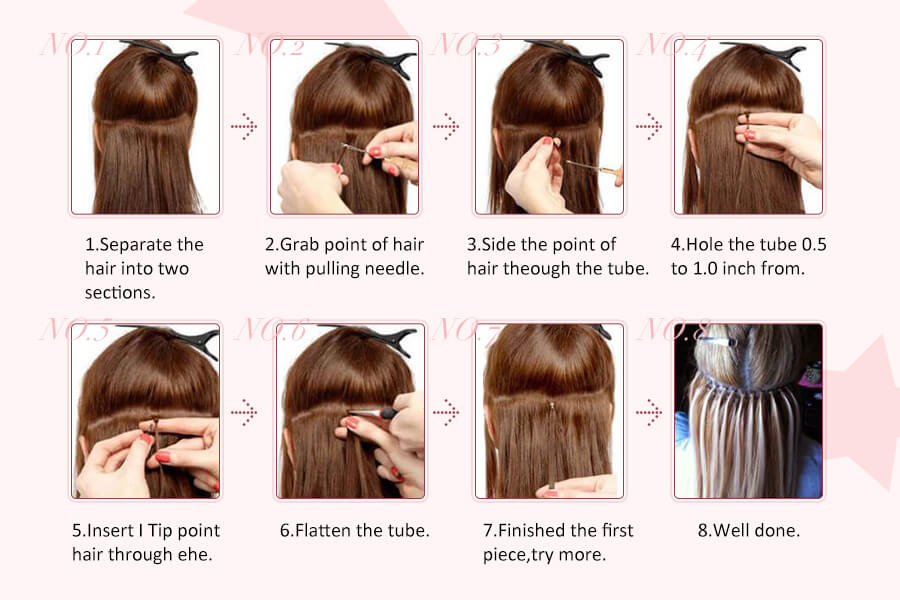 NO.1

1.Separate the hair into two sections.

NO.2

2.Grab point of hair with pulling needle.

NO.3

3.Side the point of hair theough the tube.

NO.4

4.Hole the tube 0.5 to 1.0 inch from.

NO.5

5.Insert I Tip point hair through ehe.

NO.6

6.Flatten the tube.

NO.7

7.Finished the first piece,try more.

NO.8

8.Well done.