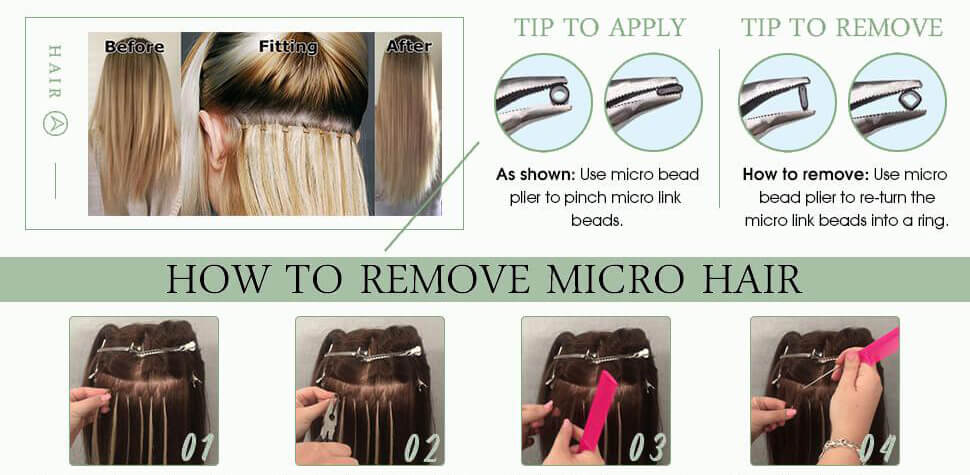 HAIR

Before

Fitting

After

TIP TO APPLY

As shown: Use micro bead plier to pinch micro link beads.

TIP TO REMOVE

How to remove: Use micro bead plier to re-turn the micro link beads into a ring.

HOW TO REMOVE MICRO HAIR

01

02

03

04