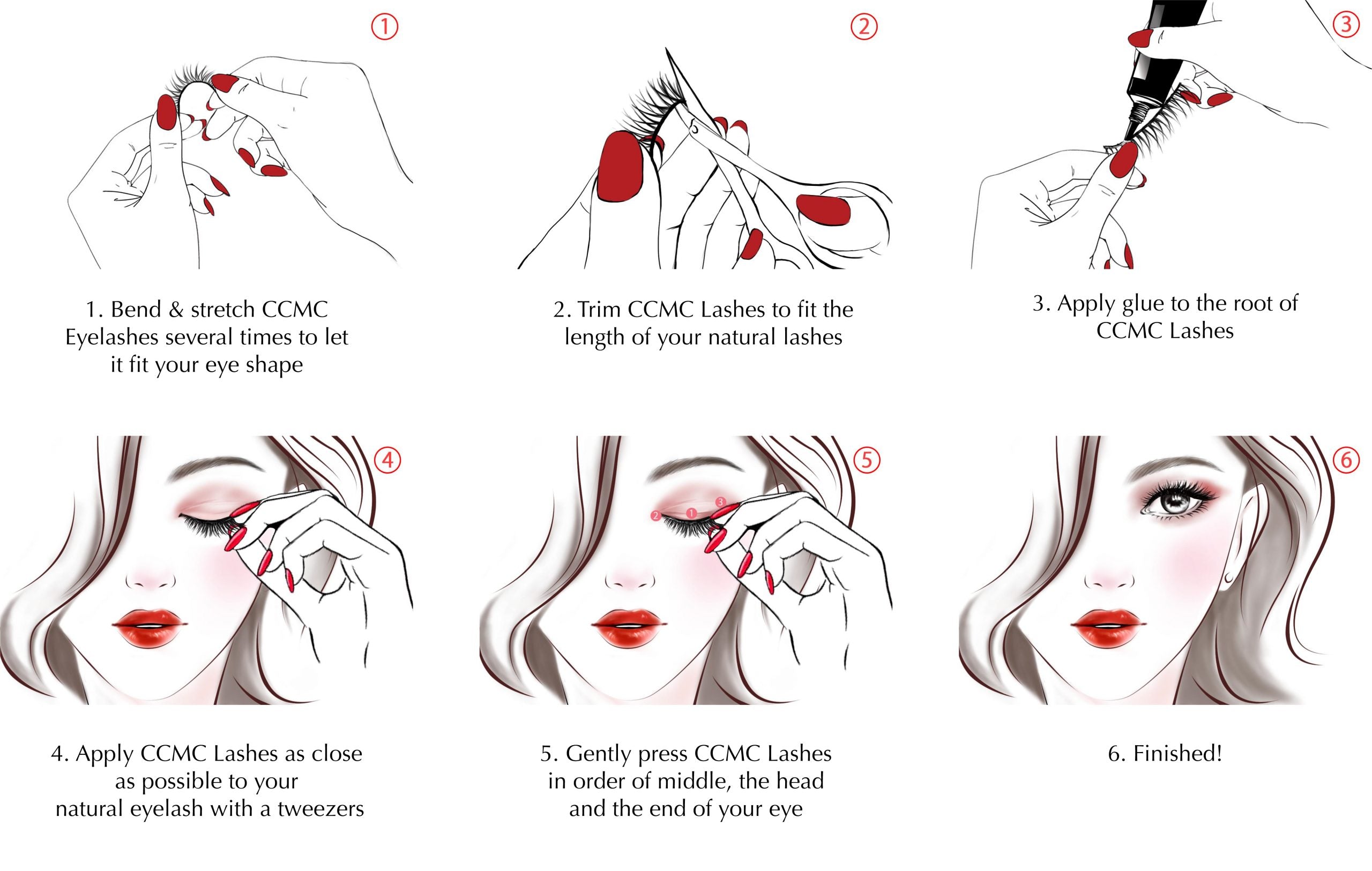 ①

1. Bend & stretch CCMC Eyelashes several times to let it fit your eye shape

②

2. Trim CCMC Lashes to fit the length of your natural lashes

③

3. Apply glue to the root of CCMC Lashes

④

4. Apply CCMC Lashes as close as possible to your natural eyelash with a tweezers

⑤

2 1 3

5. Gently press CCMC Lashes in order of middle, the head and the end of your eye

⑥

6. Finished!