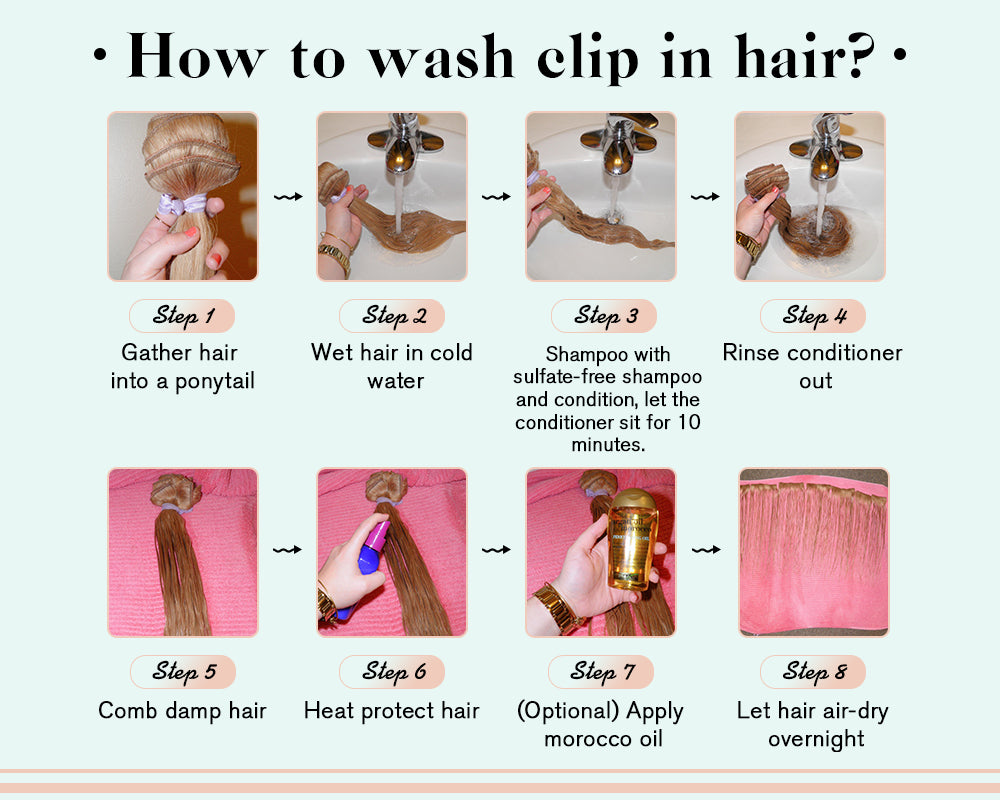 • How to wash clip in hair? •

Step 1
Gather hair into a ponytail

Step 2
Wet hair in cold water

Step 3
Shampoo with sulfate-free shampoo and condition, let the conditioner sit for 10 minutes.

Step 4
Rinse conditioner out

Step 5
Comb damp hair

Step 6
Heat protect hair

Step 7
(Optional) Apply morocco oil

Step 8
Let hair air-dry overnight