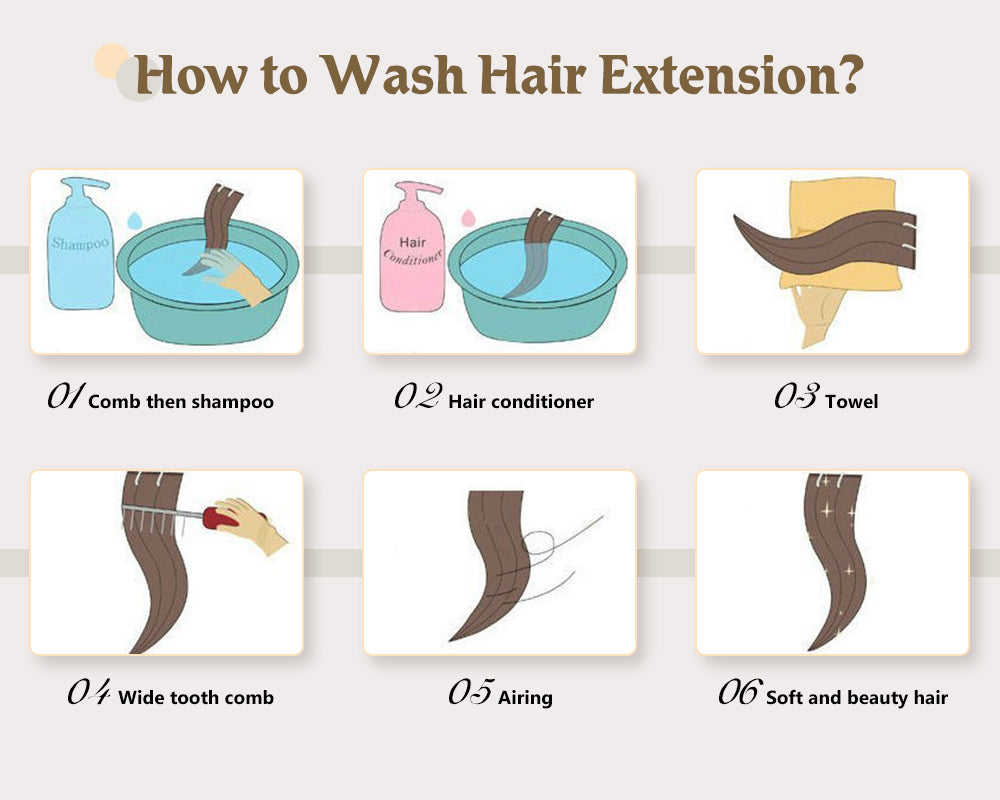 How to Wash Hair Extension?

Shampoo

01 Comb then shampoo

Hair Conditioner

02 Hair conditioner

03 Towel

04 Wide tooth comb

05 Airing

06 Soft and beauty hair