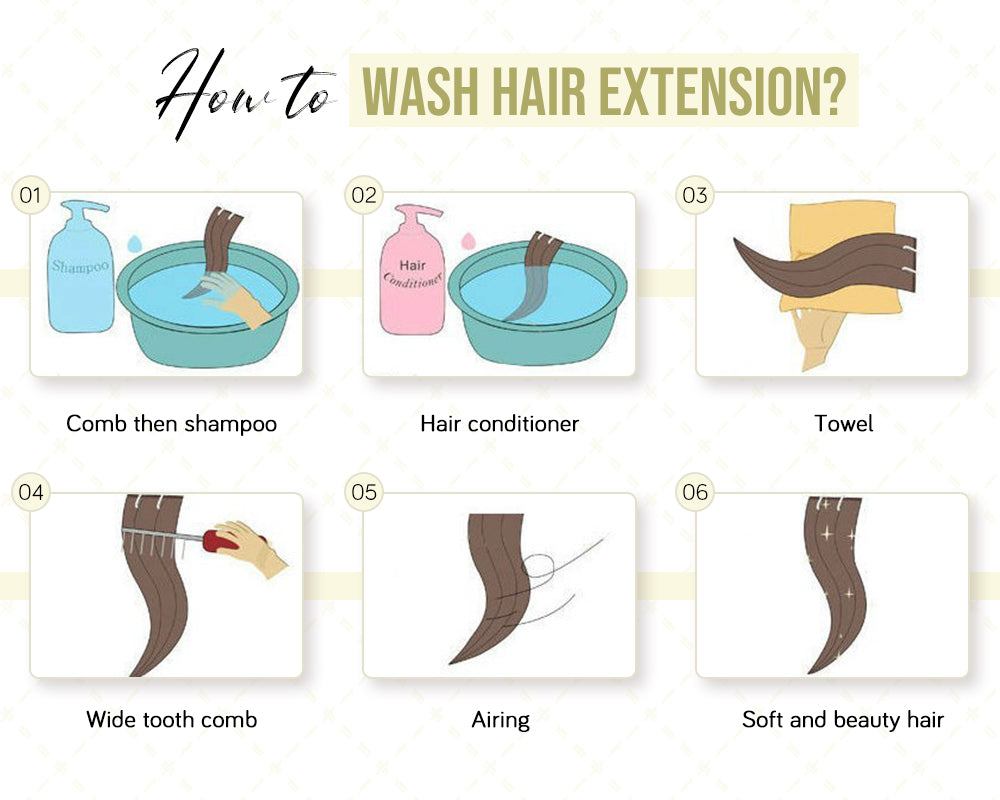 How to WASH HAIR EXTENSION?

01
Shampoo
Comb then shampoo

02
Hair Conditioner
Hair conditioner

03
Towel

04
Wide tooth comb

05
Airing

06
Soft and beauty hair