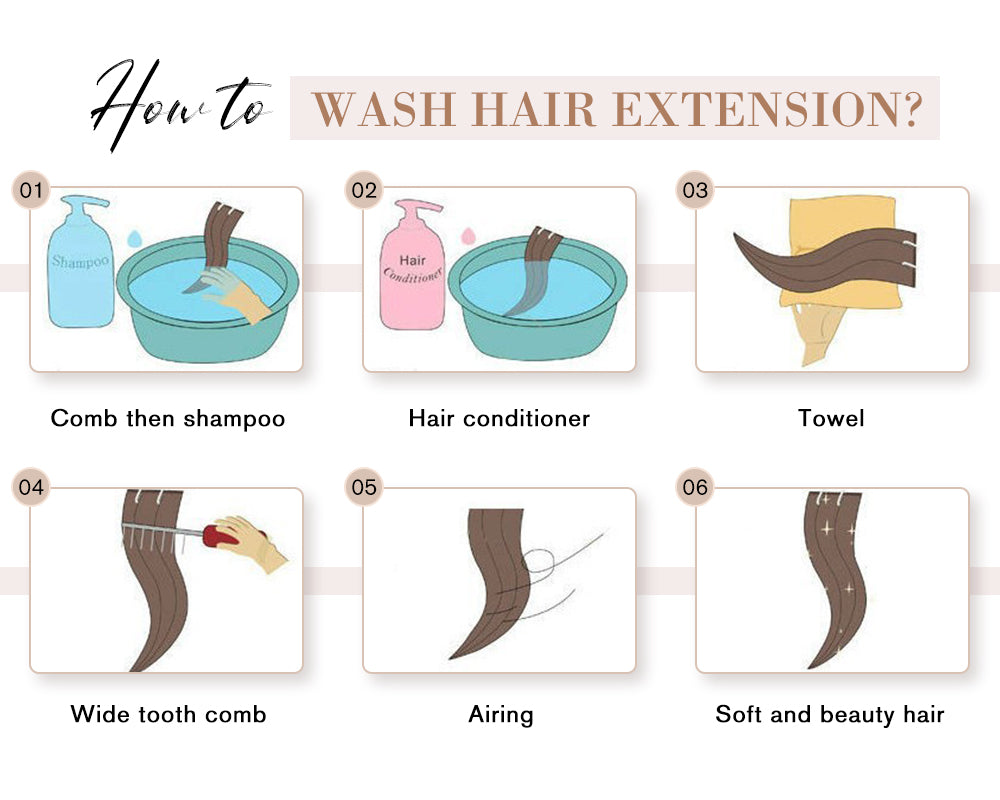 How to WASH HAIR EXTENSION?

01
Shampoo
Comb then shampoo

02
Hair Conditioner
Hair conditioner

03
Towel

04
Wide tooth comb

05
Airing

06
Soft and beauty hair