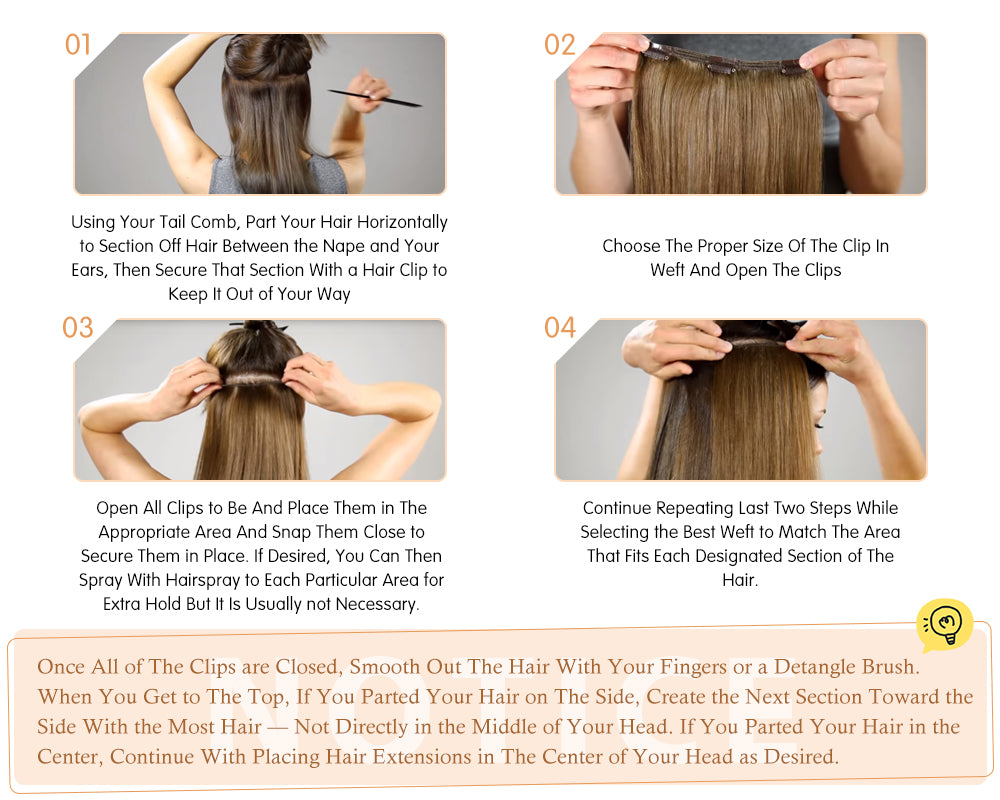 01

Using Your Tail Comb, Part Your Hair Horizontally to Section Off Hair Between the Nape and Your Ears, Then Secure That Section With a Hair Clip to Keep It Out of Your Way

02

Choose The Proper Size Of The Clip In Weft And Open The Clips

03

Open All Clips to Be And Place Them in The Appropriate Area And Snap Them Close to Secure Them in Place. If Desired, You Can Then Spray With Hairspray to Each Particular Area for Extra Hold But It Is Usually not Necessary.

04

Continue Repeating Last Two Steps While Selecting the Best Weft to Match The Area That Fits Each Designated Section of The Hair.

NOTICE

Once All of The Clips are Closed, Smooth Out The Hair With Your Fingers or a Detangle Brush. When You Get to The Top, If You Parted Your Hair on The Side, Create the Next Section Toward the Side With the Most Hair — Not Directly in the Middle of Your Head. If You Parted Your Hair in the Center, Continue With Placing Hair Extensions in The Center of Your Head as Desired.