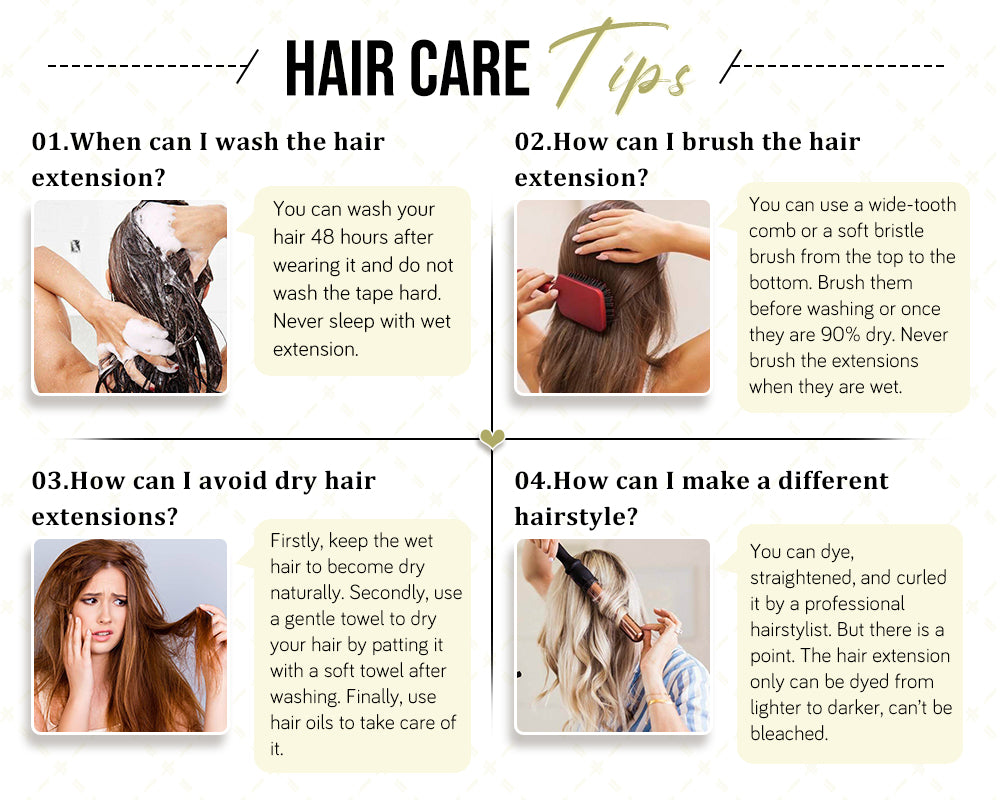 HAIR CARE Tips

01.When can I wash the hair extension?

You can wash your hair 48 hours after wearing it and do not wash the tape hard. Never sleep with wet extension.

02.How can I brush the hair extension?

You can use a wide-tooth comb or a soft bristle brush from the top to the bottom. Brush them before washing or once they are 90% dry. Never brush the extensions when they are wet.

03.How can I avoid dry hair extensions?

Firstly, keep the wet hair to become dry naturally. Secondly, use a gentle towel to dry your hair by patting it with a soft towel after washing. Finally, use hair oils to take care of it.

04.How can I make a different hairstyle?

You can dye, straightened, and curled it by a professional hairstylist. But there is a point. The hair extension only can be dyed from lighter to darker, can't be bleached.