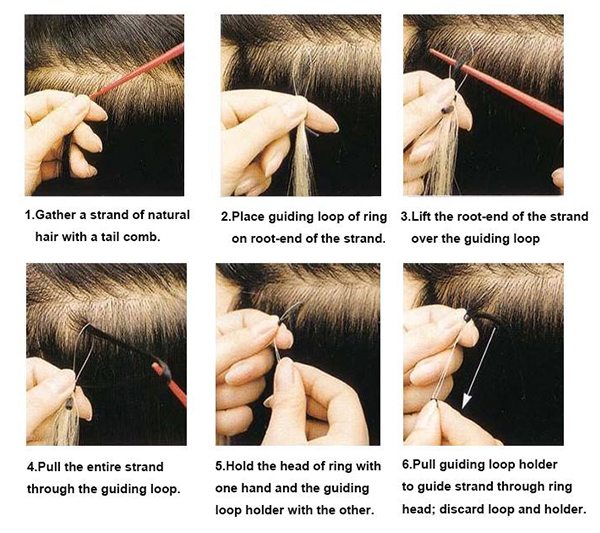 1.Gather a strand of natural hair with a tail comb.

2.Place guiding loop of ring on root-end of the strand.

3.Lift the root-end of the strand over the guiding loop

4.Pull the entire strand through the guiding loop.

5.Hold the head of ring with one hand and the guiding loop holder with the other.

6.Pull guiding loop holder to guide strand through ring head; discard loop and holder.