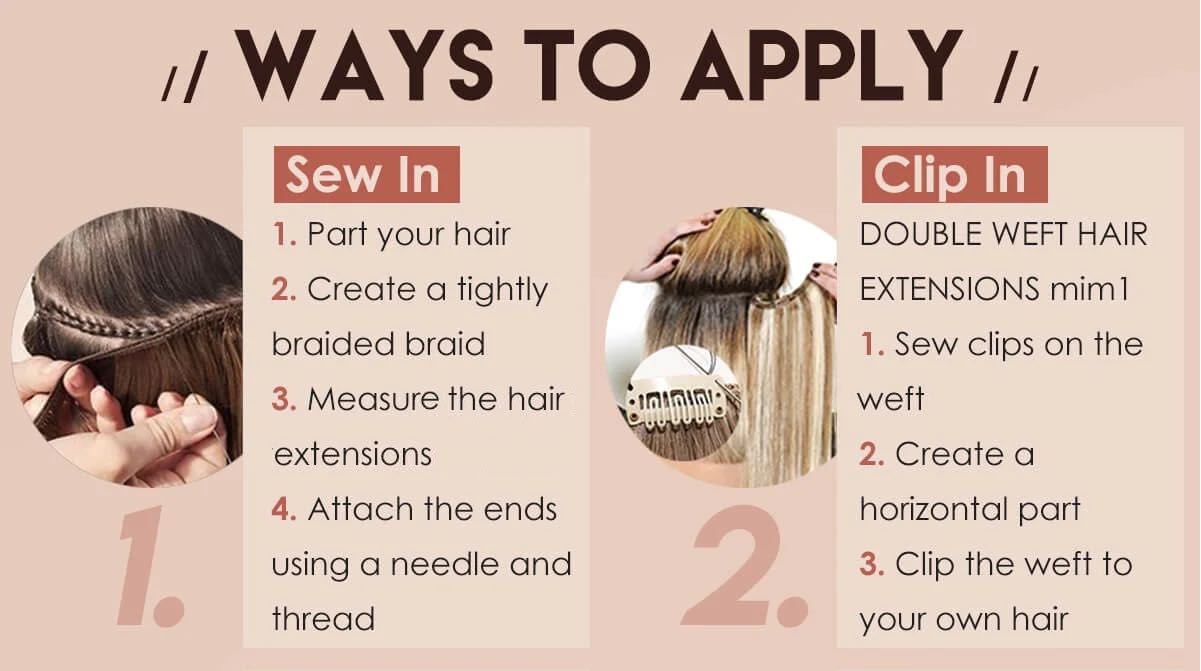 // WAYS TO APPLY //

1.

Sew In

1. Part your hair
2. Create a tightly braided braid
3. Measure the hair extensions
4. Attach the ends using a needle and thread

2.

Clip In

DOUBLE WEFT HAIR EXTENSIONS mim1
1. Sew clips on the weft
2. Create a horizontal part
3. Clip the weft to your own hair