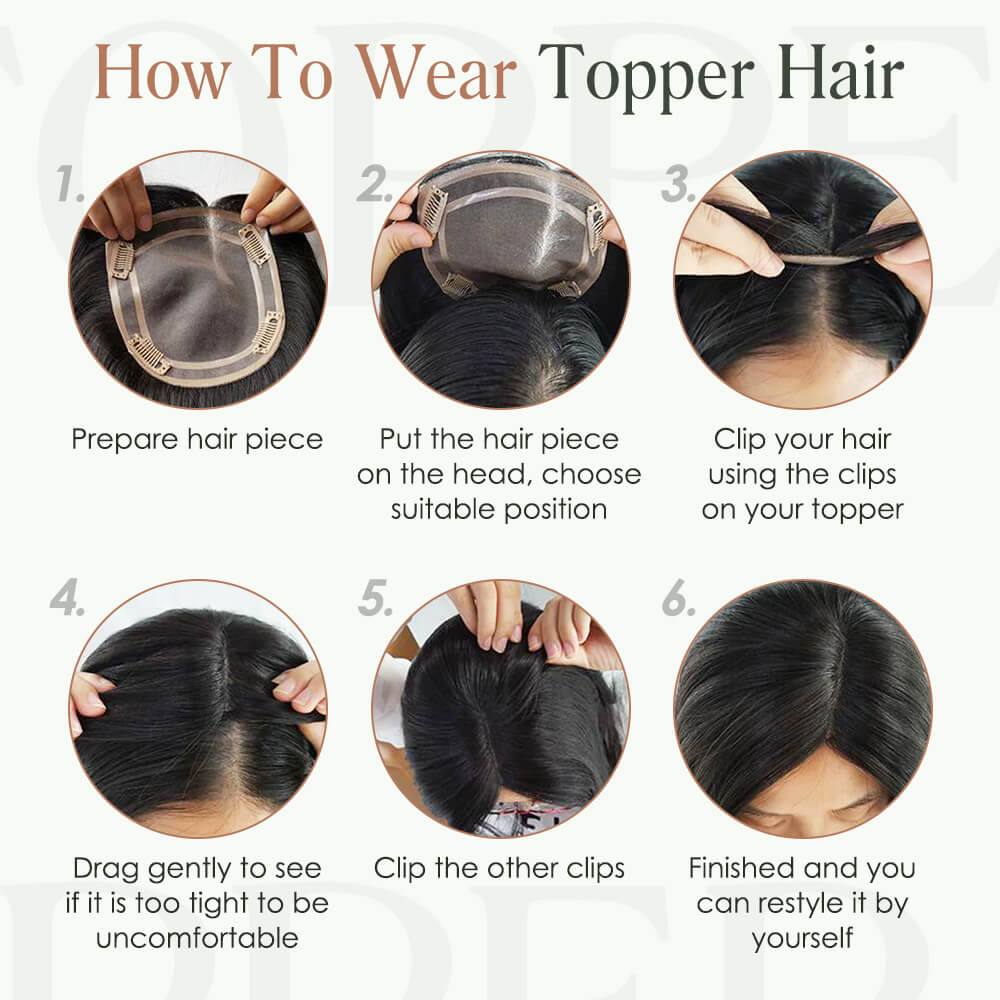 How To Wear Topper Hair

1.
Prepare hair piece

2.
Put the hair piece on the head, choose suitable position

3.
Clip your hair using the clips on your topper

4.
Drag gently to see if it is too tight to be uncomfortable

5.
Clip the other clips

6.
Finished and you can restyle it by yourself