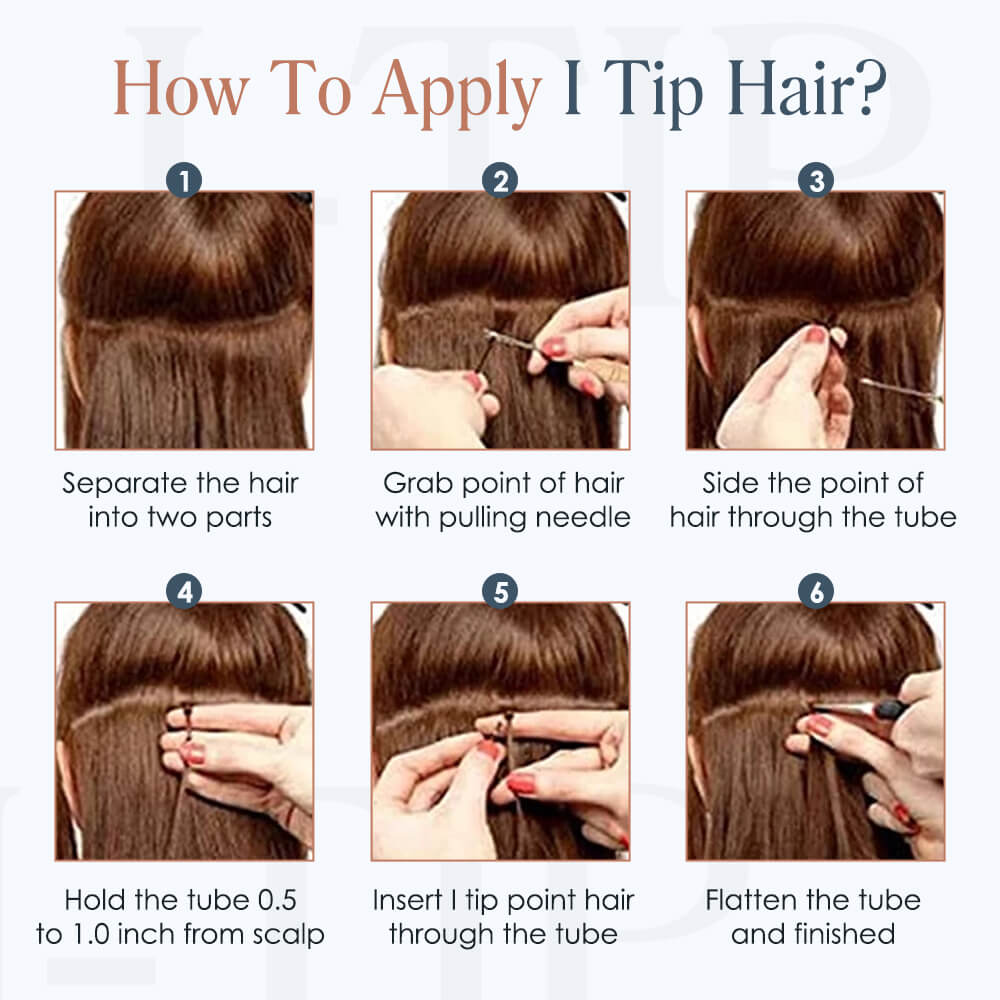 How To Apply I Tip Hair?

1
Separate the hair into two parts

2
Grab point of hair with pulling needle

3
Side the point of hair through the tube

4
Hold the tube 0.5 to 1.0 inch from scalp

5
Insert I tip point hair through the tube

6
Flatten the tube and finished