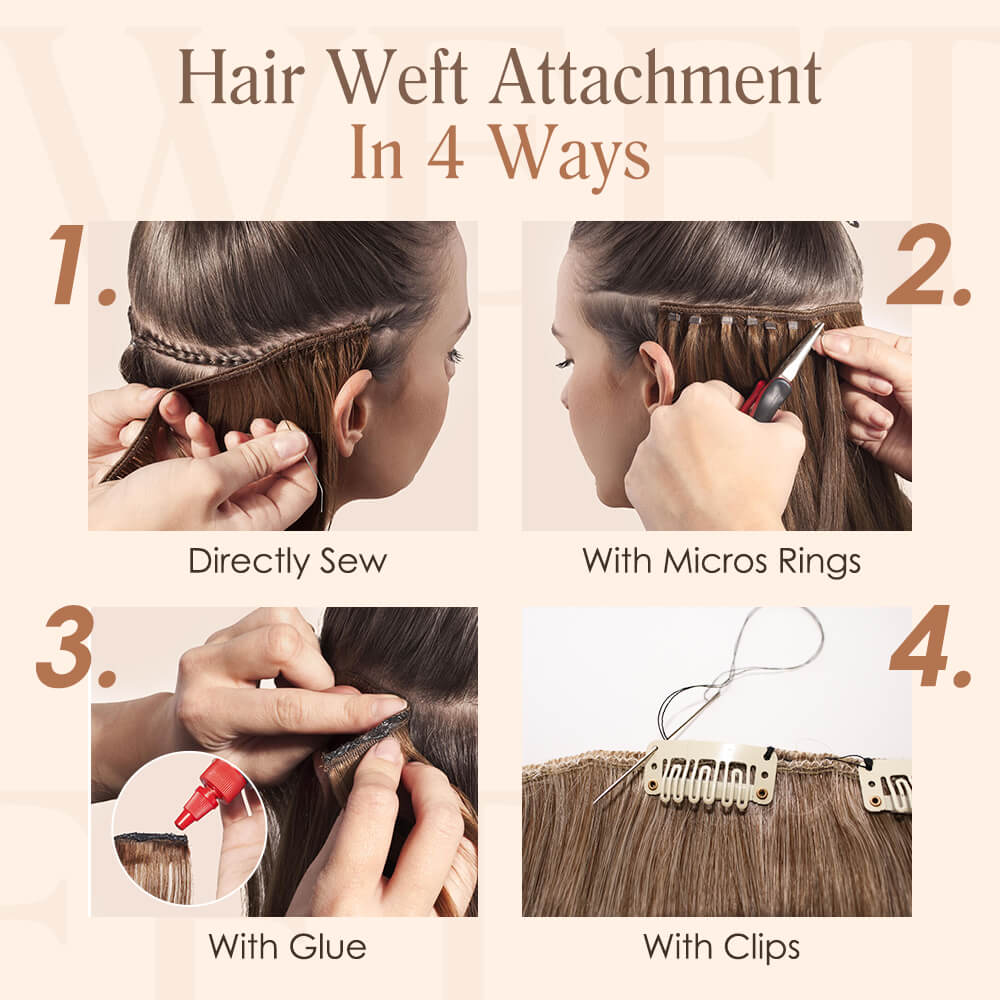 Hair Weft Attachment
In 4 Ways

1.

Directly Sew

2.

With Micros Rings

3.

With Glue

4.

With Clips