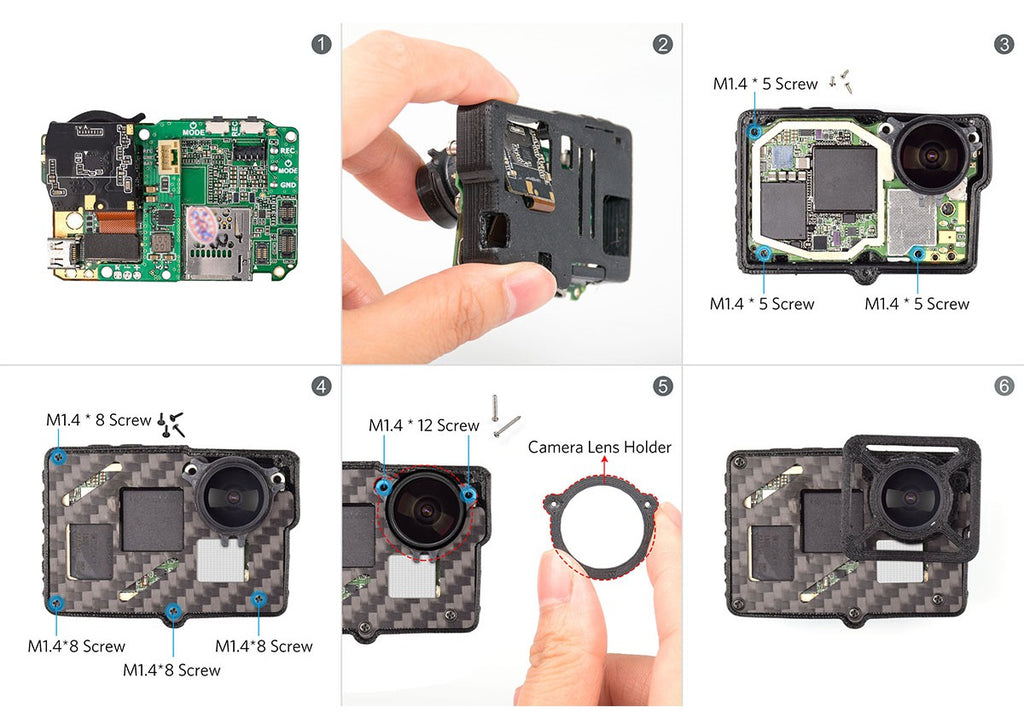 1

MODE
REC
REC
MODE
GND

2

3

M1.4 * 5 Screw

M1.4 * 5 Screw

M1.4 * 5 Screw

4

M1.4 * 8 Screw

M1.4*8 Screw

M1.4*8 Screw

M1.4*8 Screw

5

M1.4 * 12 Screw

Camera Lens Holder

6