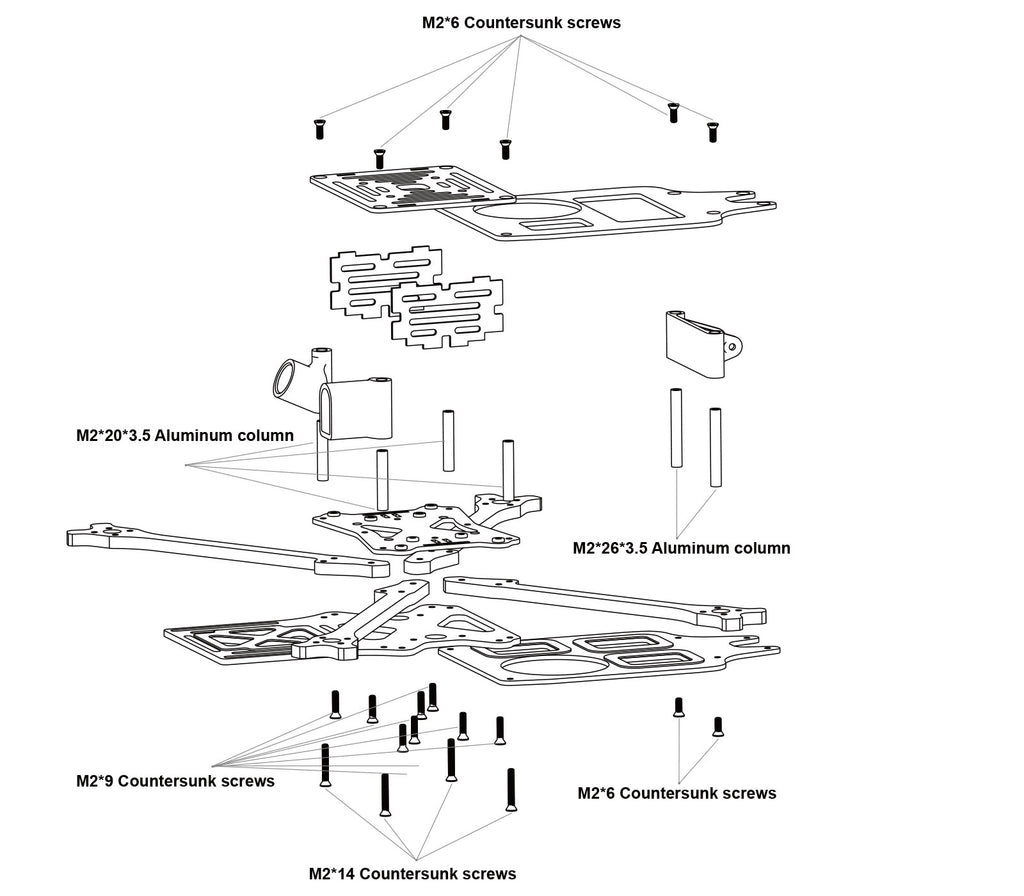 M2*6 Countersunk screws

M2*20*3.5 Aluminum column

M2*26*3.5 Aluminum column

M2*9 Countersunk screws

M2*6 Countersunk screws

M2*14 Countersunk screws