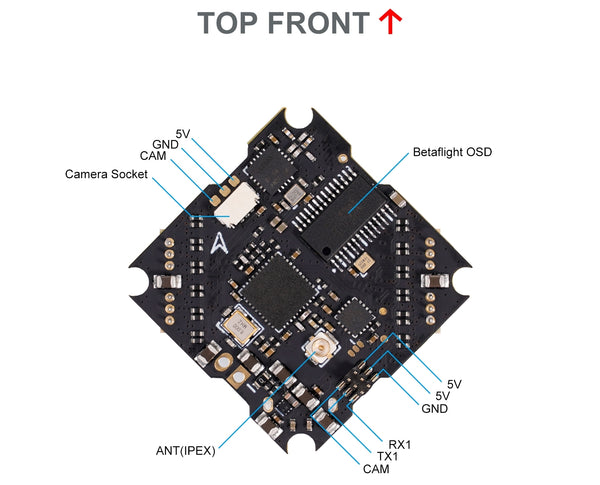 TOP FRONT ↑

5V
GND
CAM
Camera Socket

Betaflight OSD

5V
5V
GND

RX1
TX1
CAM

ANT(IPEX)